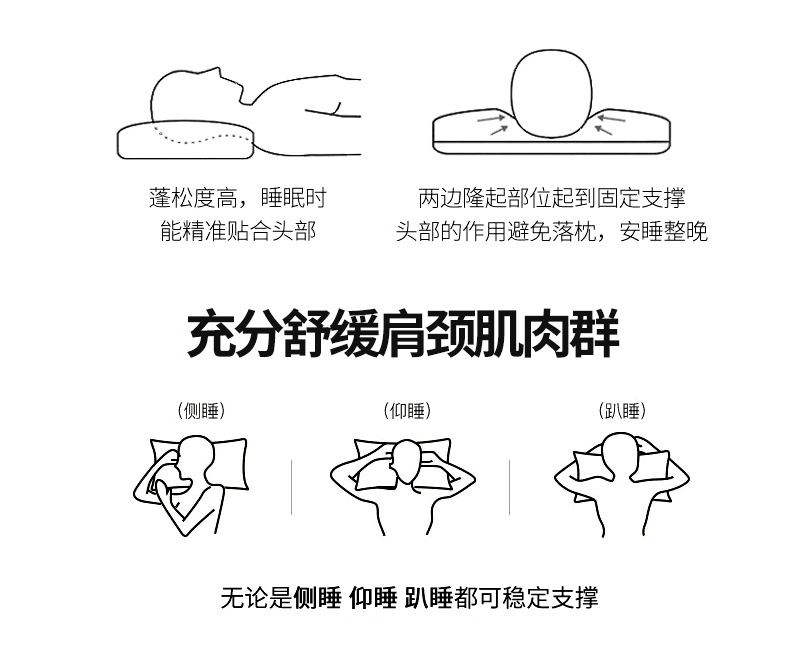 蓬松度高，睡眠时
能精准贴合头部

两边隆起部位起到固定支撑
头部的作用避免落枕，安睡整晚

充分舒缓肩颈肌肉群

（侧睡）

（仰睡）

（趴睡）

无论是侧睡 仰睡 趴睡都可稳定支撑