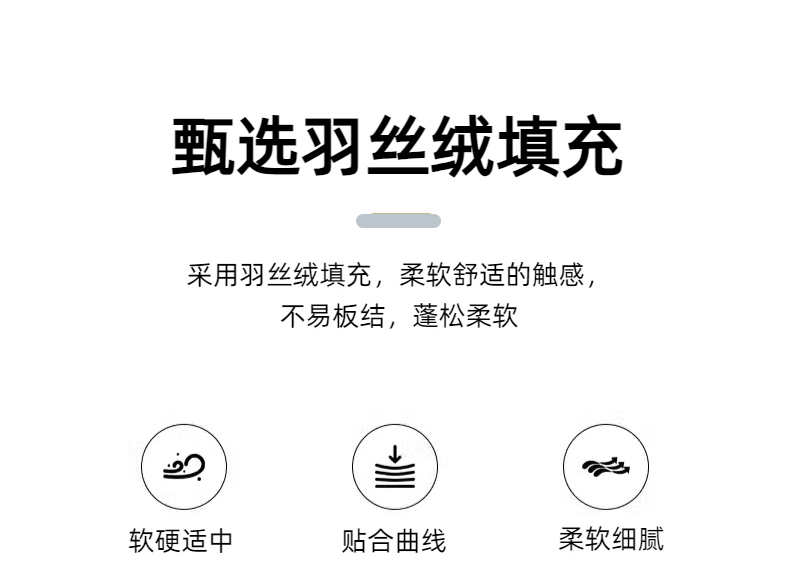 甄选羽丝绒填充

采用羽丝绒填充，柔软舒适的触感，
不易板结，蓬松柔软

软硬适中

贴合曲线

柔软细腻