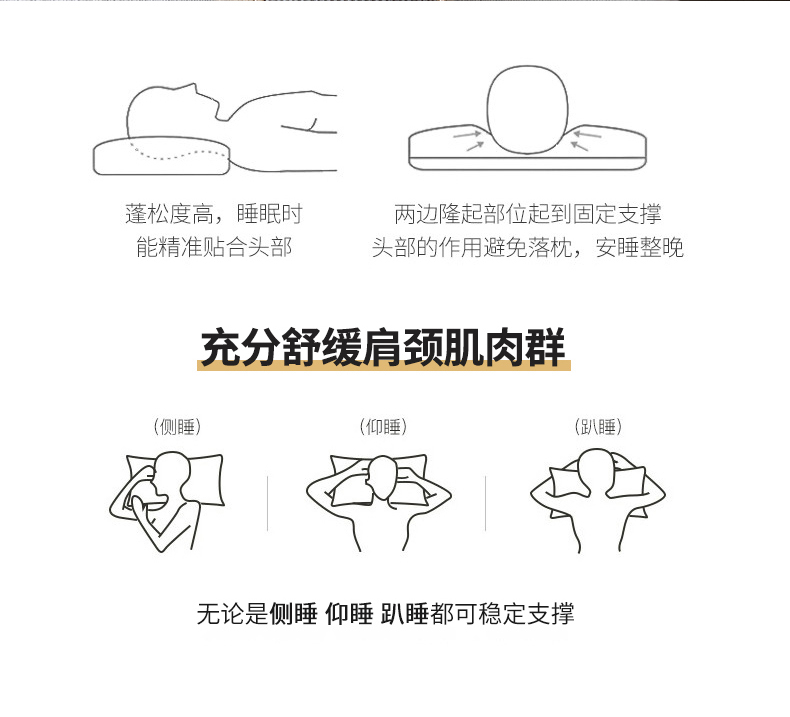 蓬松度高，睡眠时
能精准贴合头部

两边隆起部位起到固定支撑
头部的作用避免落枕，安睡整晚

充分舒缓肩颈肌肉群

(侧睡)

(仰睡)

(趴睡)

无论是侧睡 仰睡 趴睡都可稳定支撑