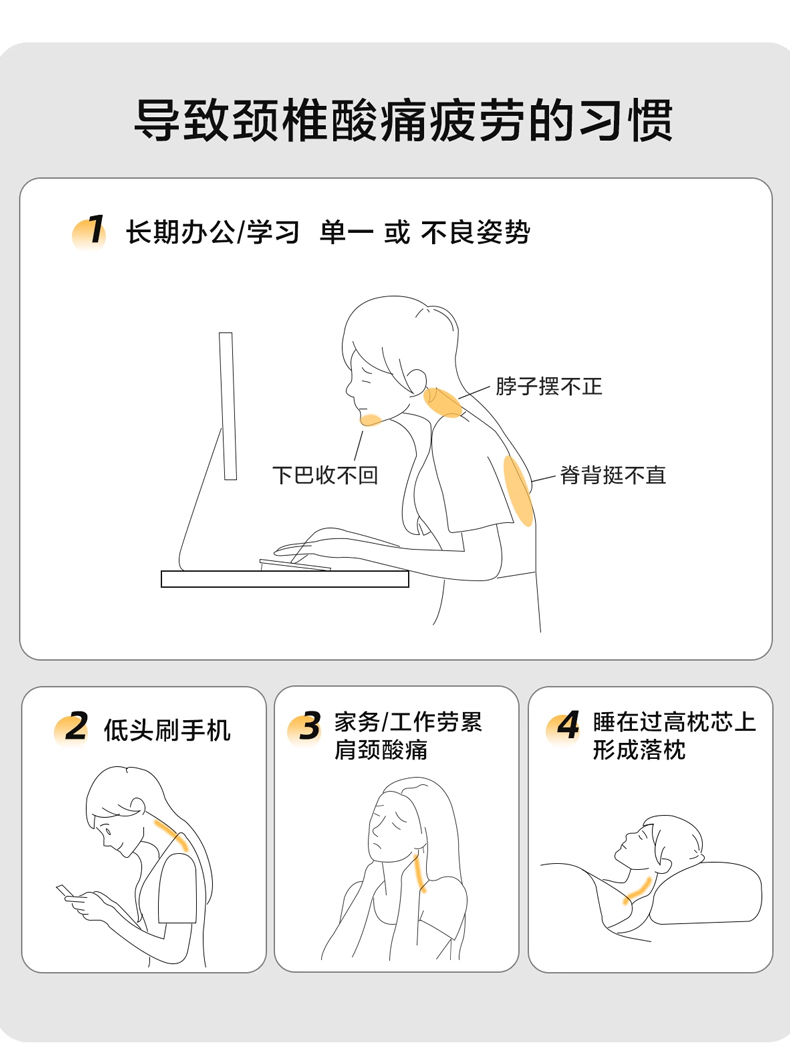 导致颈椎酸痛疲劳的习惯

1 长期办公/学习 单一 或 不良姿势

脖子摆不正

下巴收不回

脊背挺不直

2 低头刷手机

3 家务/工作劳累 肩颈酸痛

4 睡在过高枕芯上 形成落枕