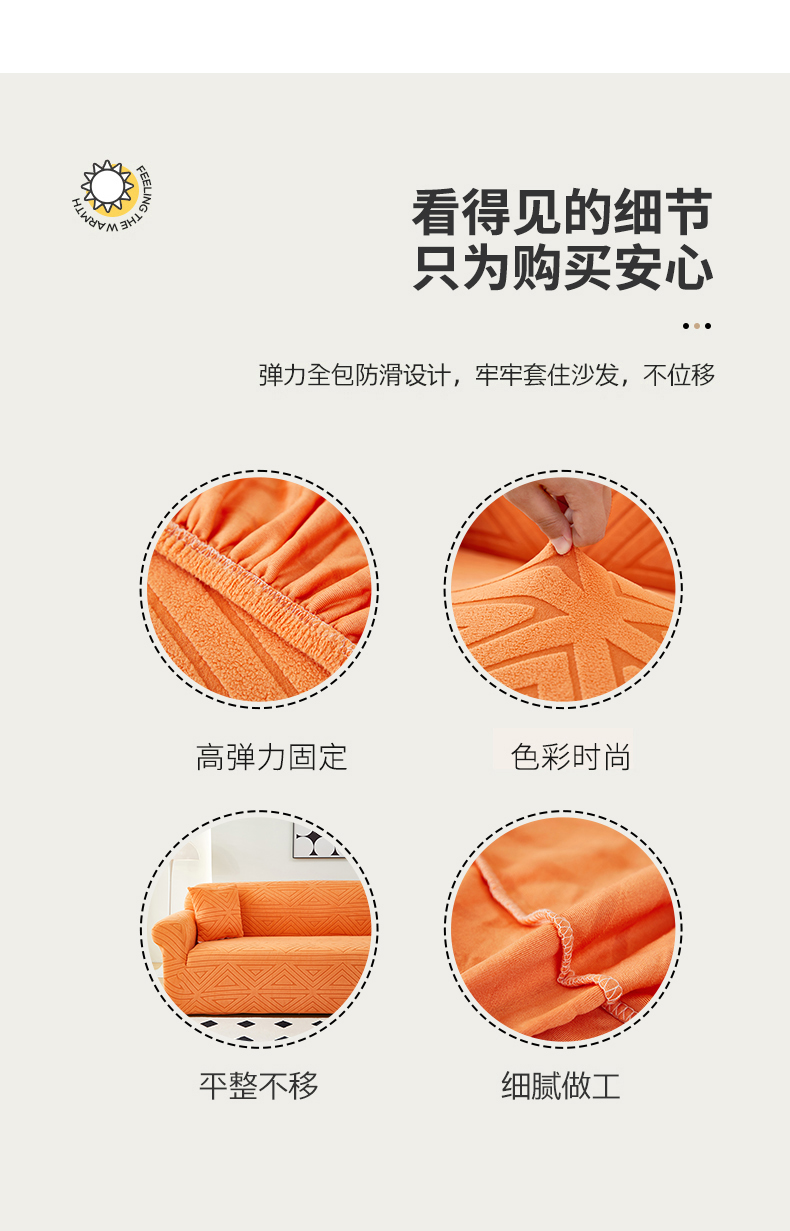 FEELING THE WARMTH

看得见的细节
只为购买安心

弹力全包防滑设计，牢牢套住沙发，不位移

高弹力固定

色彩时尚

平整不移

细腻做工