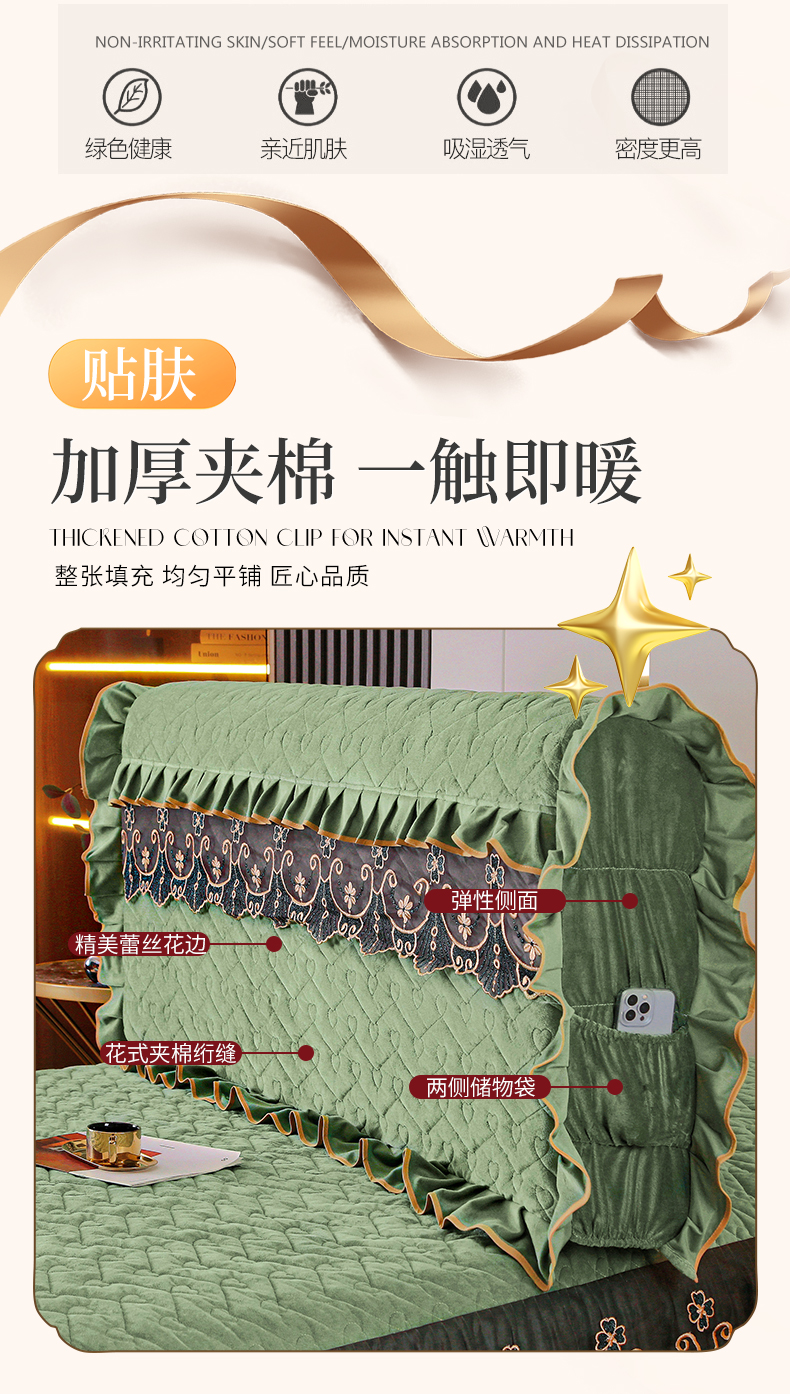 NON-IRRITATING SKIN/SOFT FEEL/MOISTURE ABSORPTION AND HEAT DISSIPATION

绿色健康 亲近肌肤 吸湿透气 密度更高

贴肤

加厚夹棉 一触即暖

THICKENED COTTON CLIP FOR INSTANT WARMTH

整张填充 均匀平铺 匠心品质

THE FASHION

Union

弹性侧面

精美蕾丝花边

花式夹棉绗缝

两侧储物袋