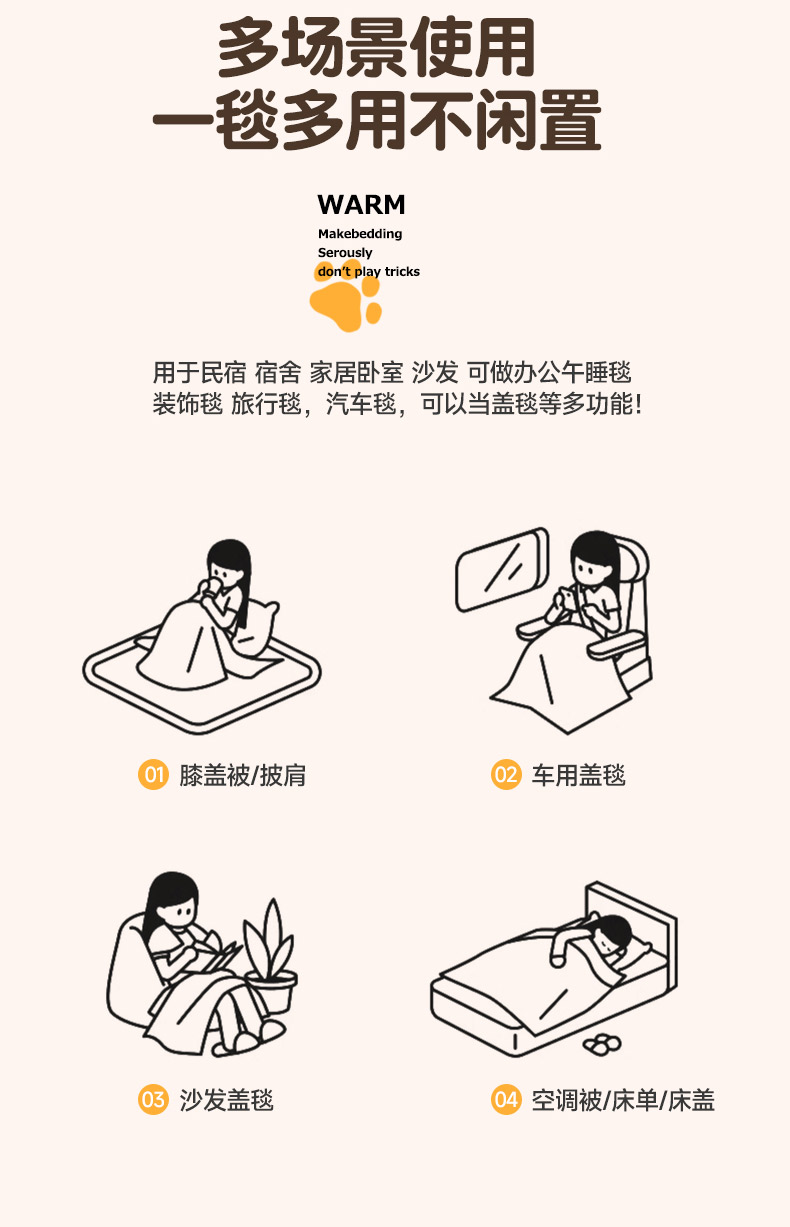 多场景使用
一毯多用不闲置

WARM
Makebedding
Serously
don't play tricks

用于民宿 宿舍 家居卧室 沙发 可做办公午睡毯
装饰毯 旅行毯，汽车毯，可以当盖毯等多功能！

01 膝盖被/披肩

02 车用盖毯

03 沙发盖毯

04 空调被/床单/床盖