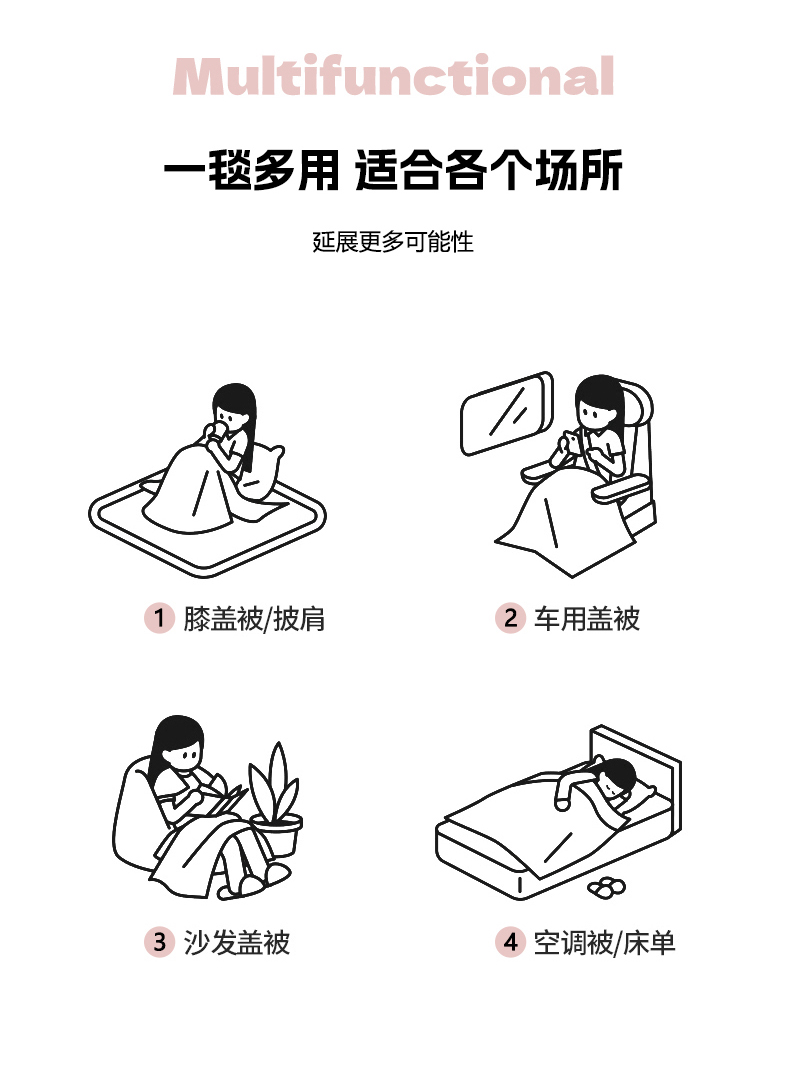 Multifunctional

一毯多用 适合各个场所

延展更多可能性

1 膝盖被/披肩

2 车用盖被

3 沙发盖被

4 空调被/床单