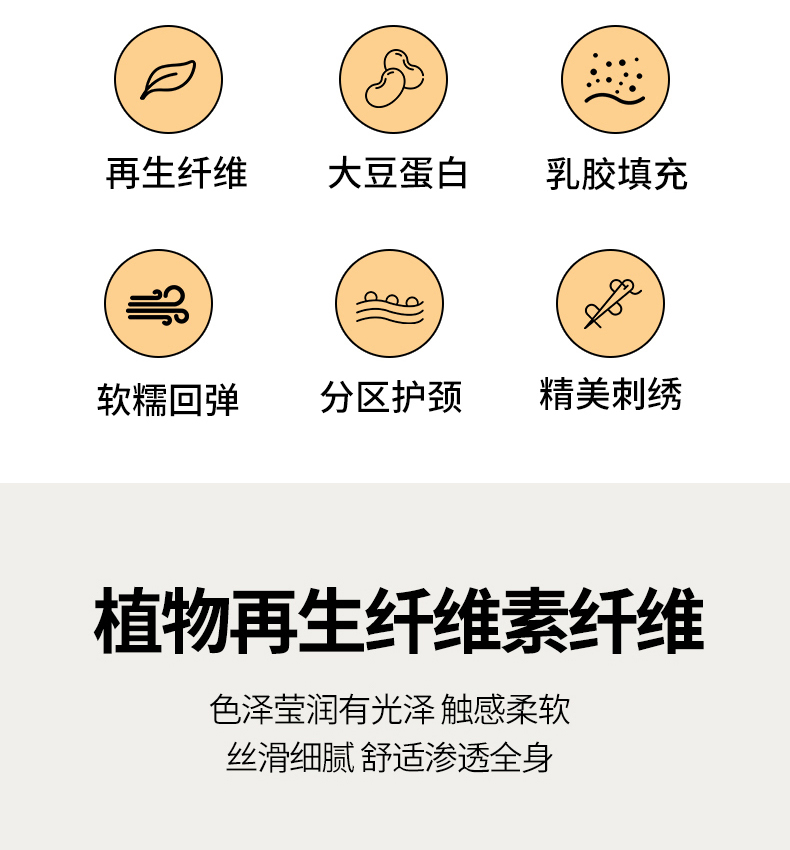 再生纤维 大豆蛋白 乳胶填充

软糯回弹 分区护颈 精美刺绣

植物再生纤维素纤维

色泽莹润有光泽 触感柔软
丝滑细腻 舒适渗透全身