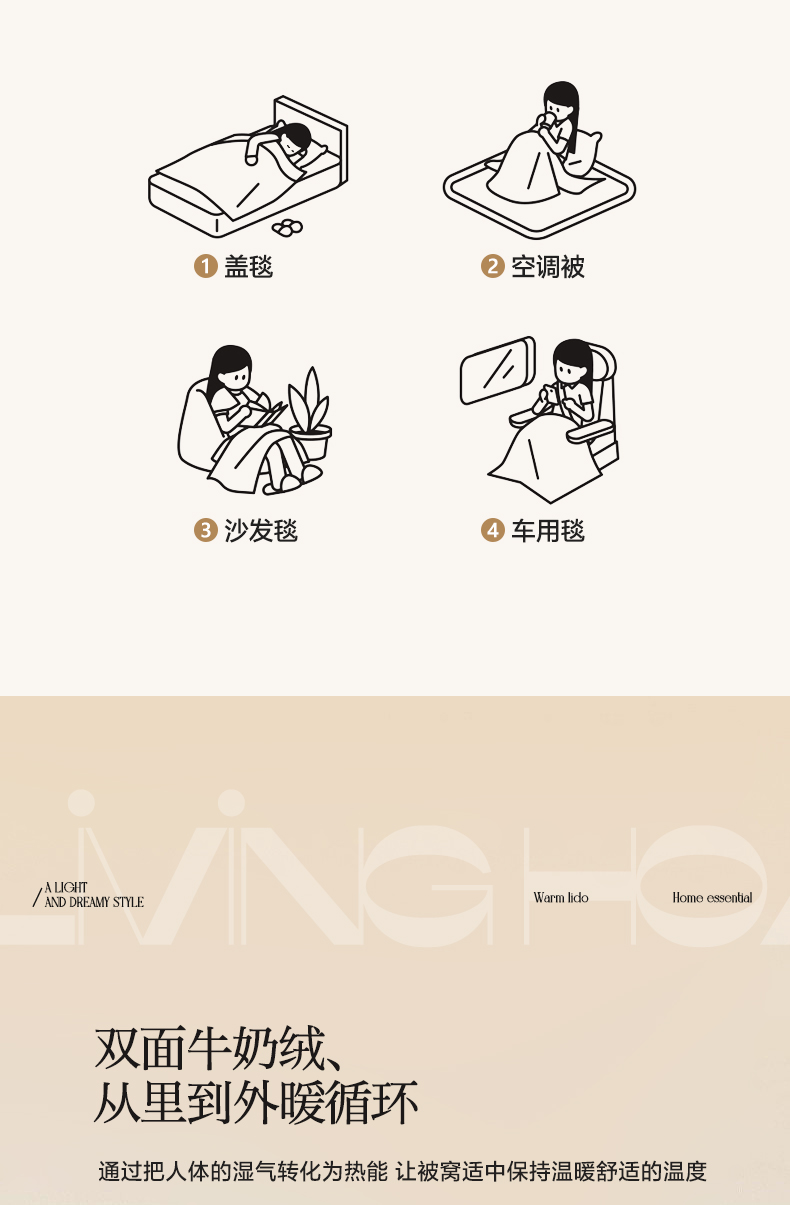 1 盖毯

2 空调被

3 沙发毯

4 车用毯

LIVING HO

/ A LIGHT AND DREAMY STYLE

Warm lido

Home essential

双面牛奶绒、
从里到外暖循环

通过把人体的湿气转化为热能 让被窝适中保持温暖舒适的温度