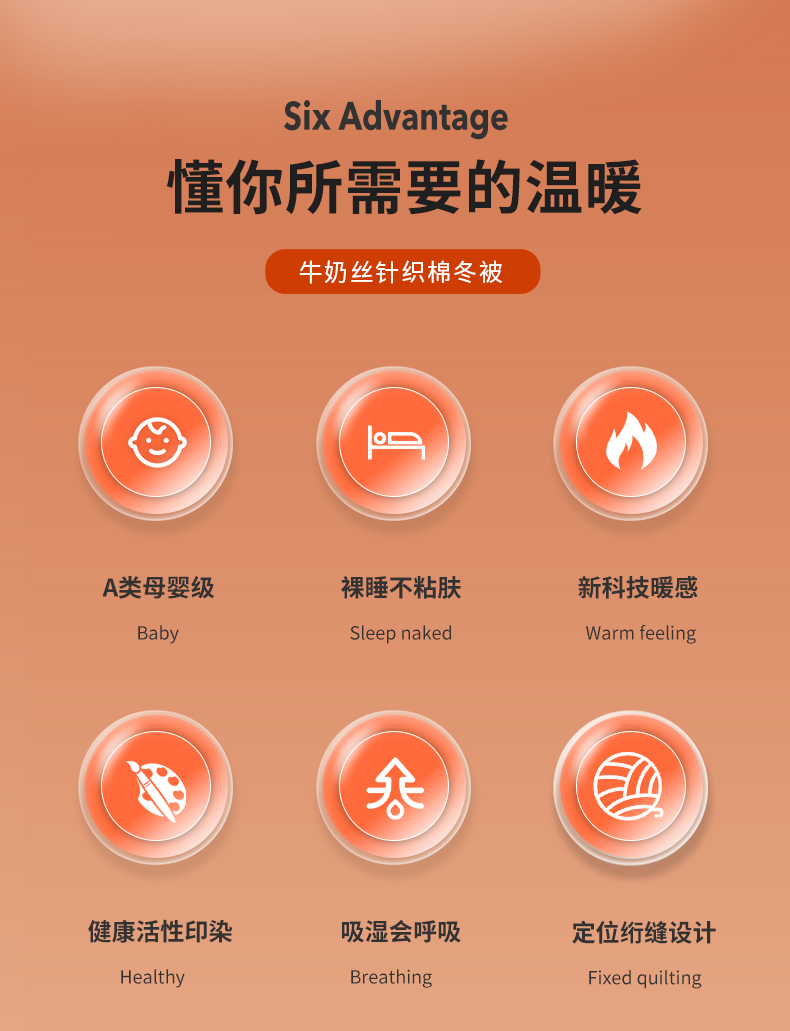 Six Advantage

懂你所需要的温暖

牛奶丝针织棉冬被

A类母婴级

Baby

裸睡不粘肤

Sleep naked

新科技暖感

Warm feeling

健康活性印染

Healthy

吸湿会呼吸

Breathing

定位绗缝设计

Fixed quilting