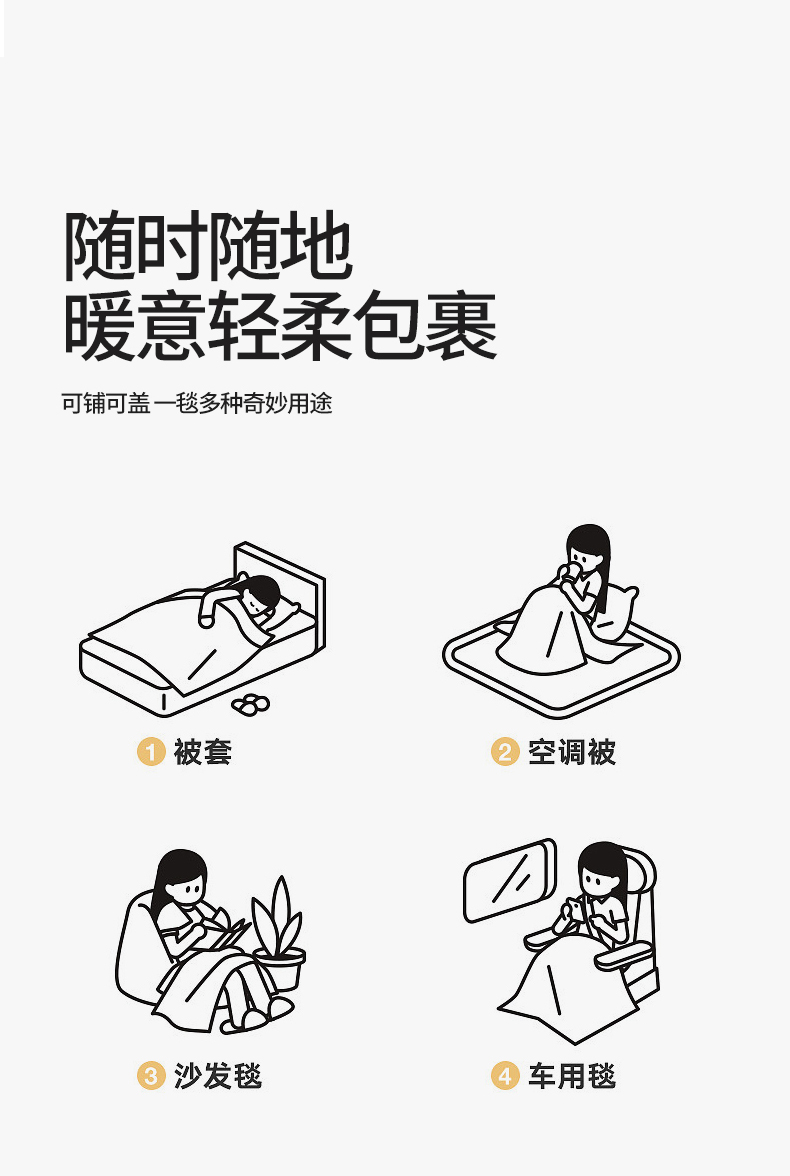 随时随地
暖意轻柔包裹

可铺可盖 一毯多种奇妙用途

1 被套

2 空调被

3 沙发毯

4 车用毯