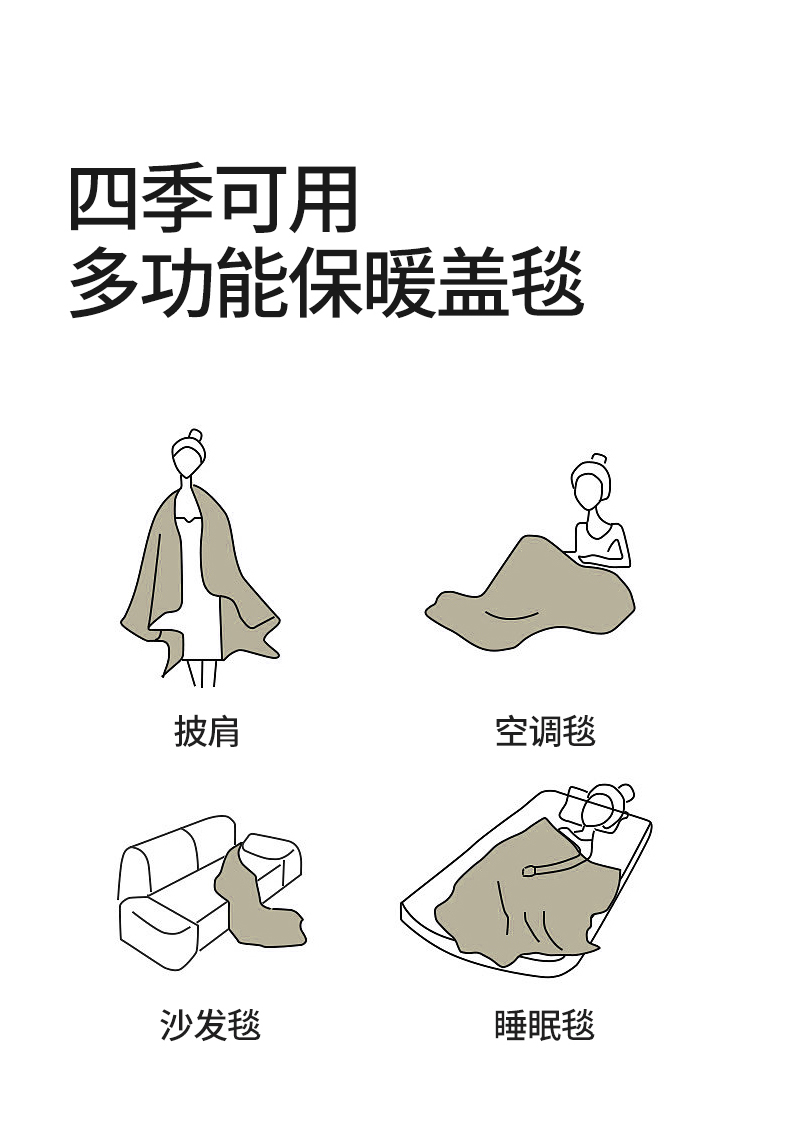 四季可用
多功能保暖盖毯

披肩

空调毯

沙发毯

睡眠毯