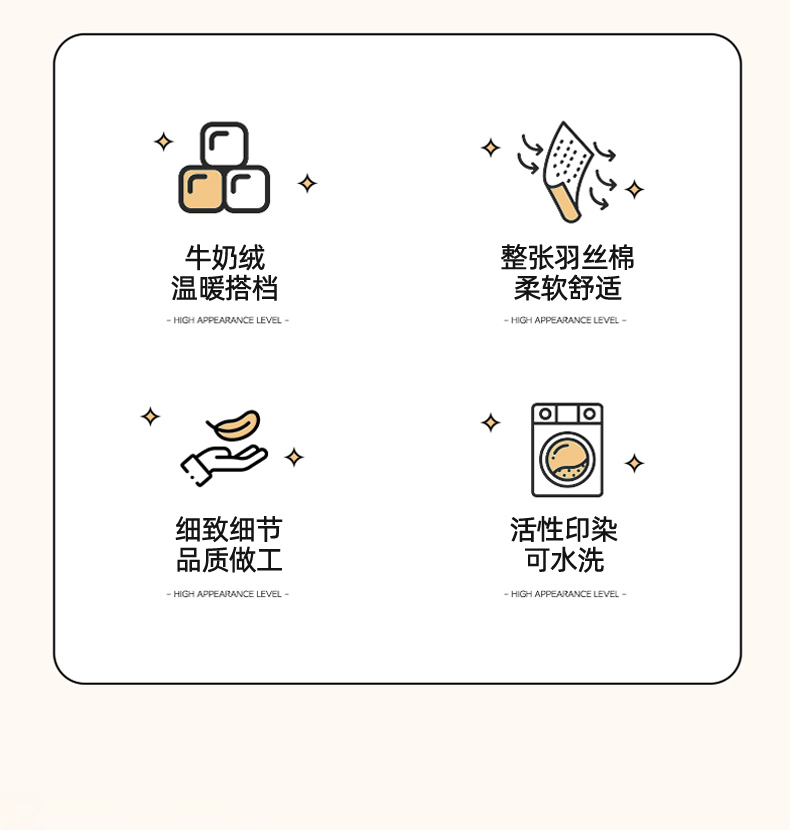 牛奶绒
温暖搭档

- HIGH APPEARANCE LEVEL -

整张羽丝棉
柔软舒适

- HIGH APPEARANCE LEVEL -

细致细节
品质做工

- HIGH APPEARANCE LEVEL -

活性印染
可水洗

- HIGH APPEARANCE LEVEL -