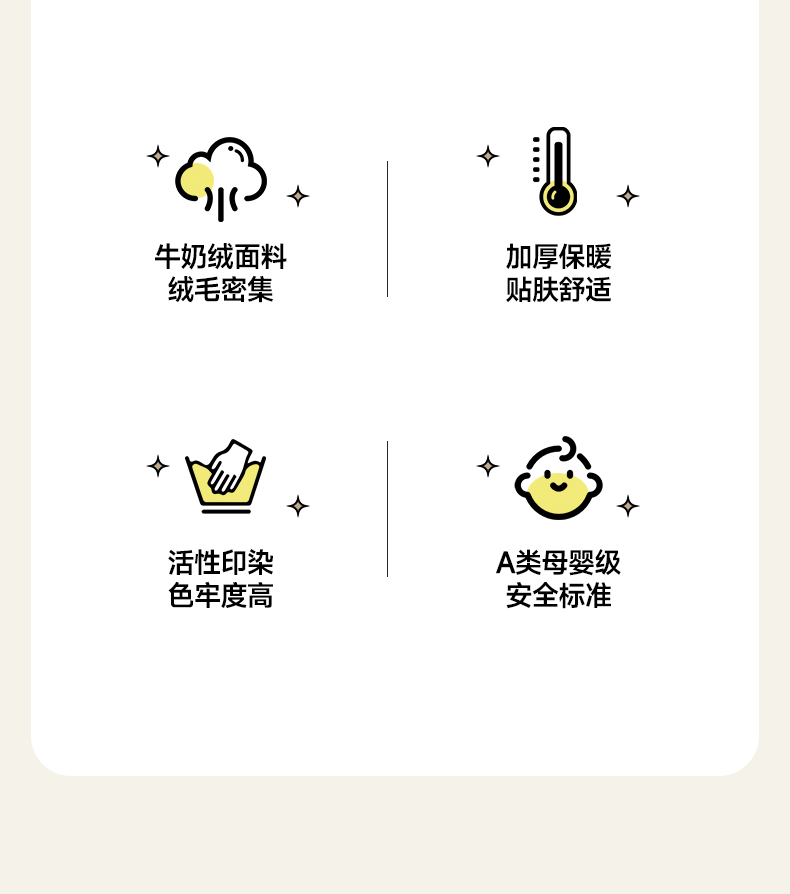 牛奶绒面料
绒毛密集

加厚保暖
贴肤舒适

活性印染
色牢度高

A类母婴级
安全标准