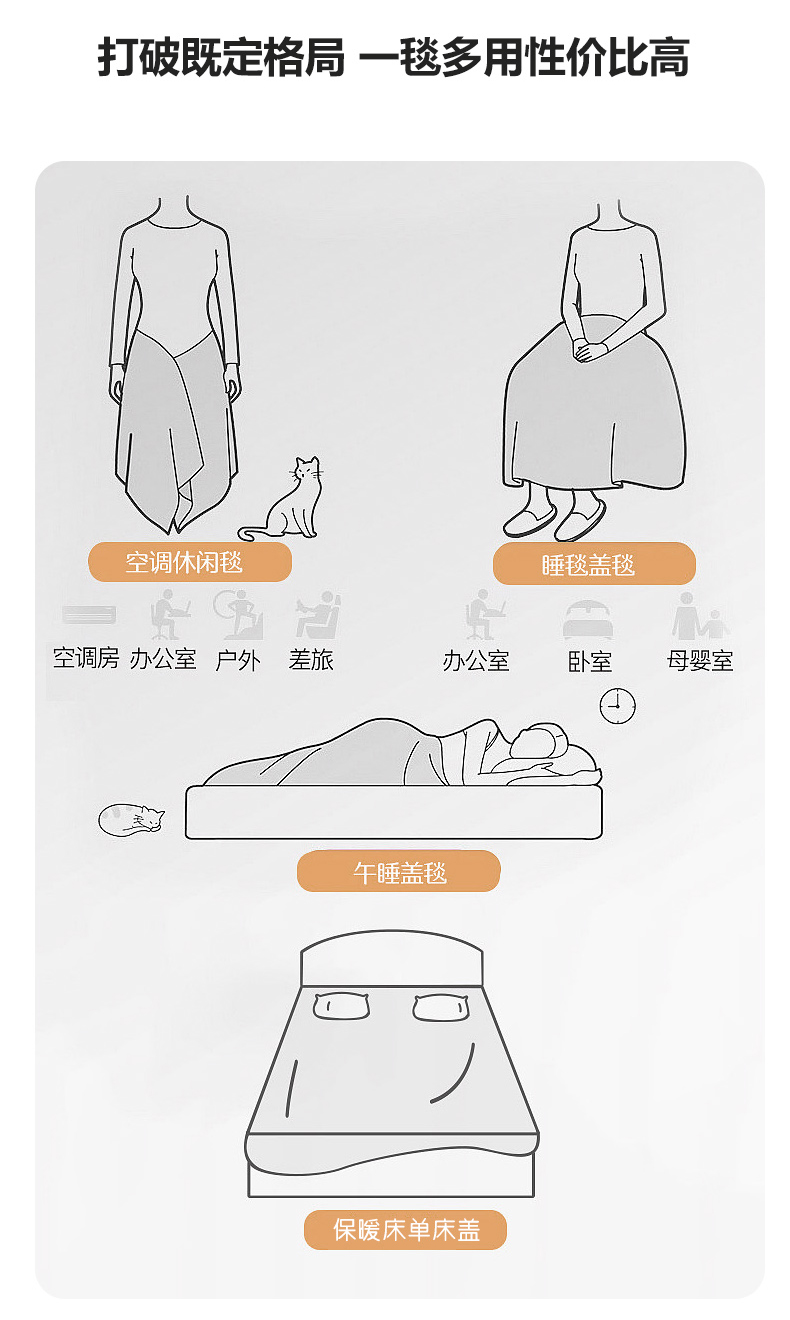 打破既定格局 一毯多用性价比高

空调休闲毯

空调房 办公室 户外 差旅

睡毯盖毯

办公室 卧室 母婴室

午睡盖毯

保暖床单床盖