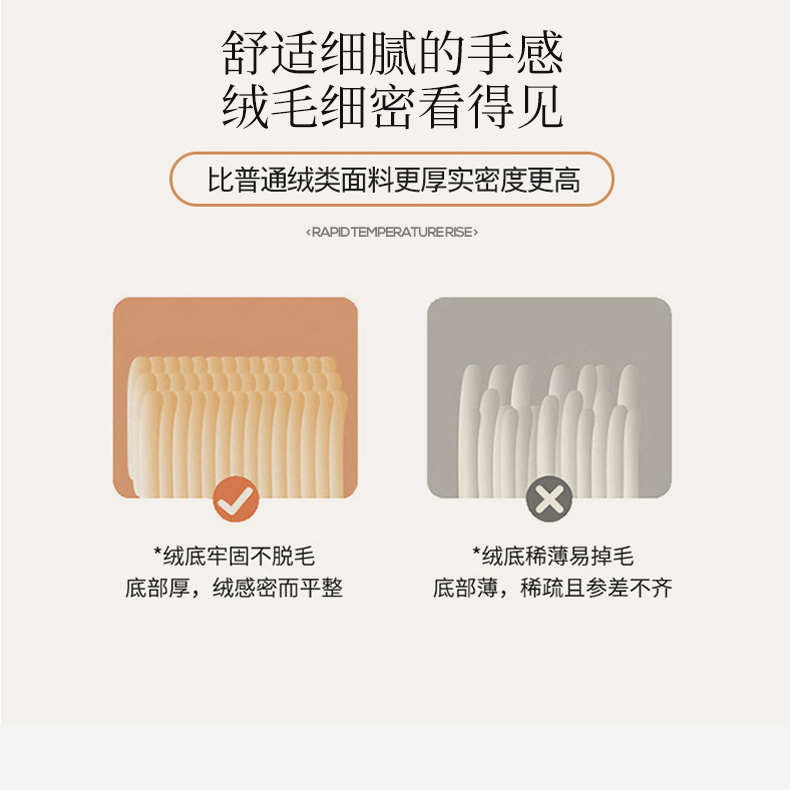 舒适细腻的手感
绒毛细密看得见

比普通绒类面料更厚实密度更高

‹RAPID TEMPERATURE RISE›

*绒底牢固不脱毛
底部厚，绒感密而平整

*绒底稀薄易掉毛
底部薄，稀疏且参差不齐