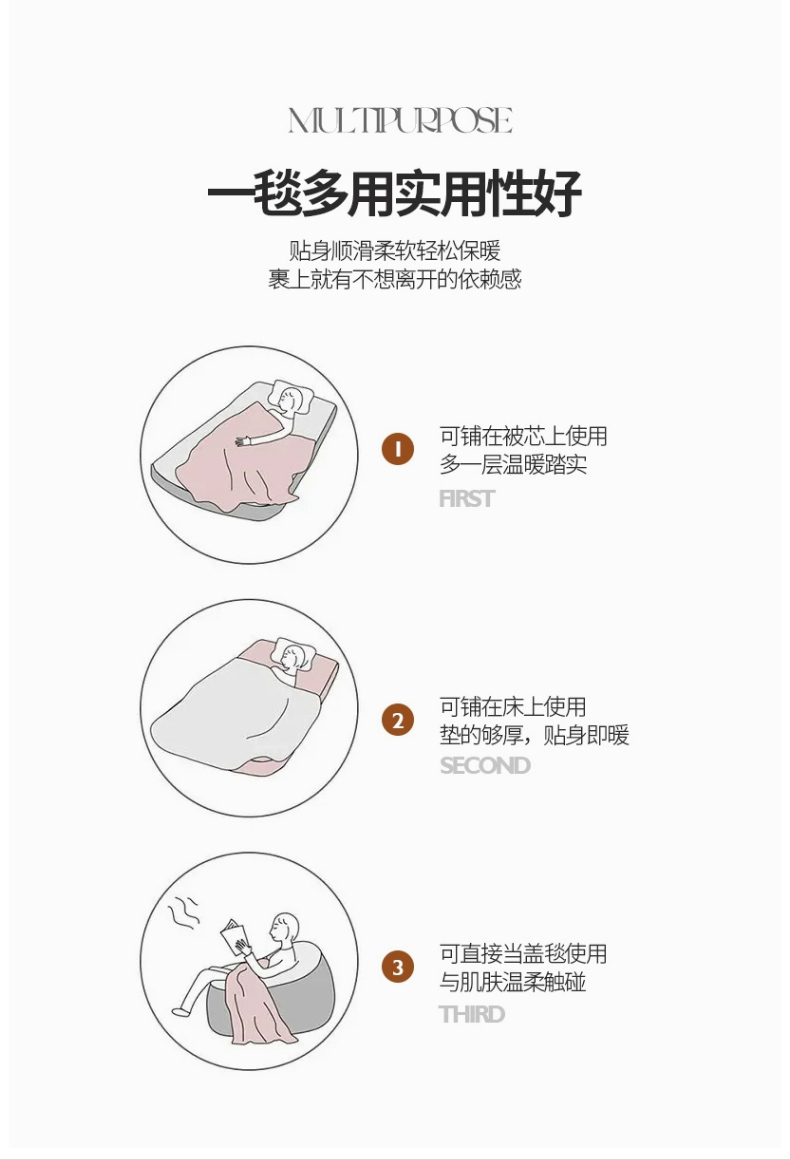 MULTIPURPOSE

一毯多用实用性好

贴身顺滑柔软轻松保暖
裹上就有不想离开的依赖感

1
可铺在被芯上使用
多一层温暖踏实
FIRST

2
可铺在床上使用
垫的够厚，贴身即暖
SECOND

3
可直接当盖毯使用
与肌肤温柔触碰
THIRD