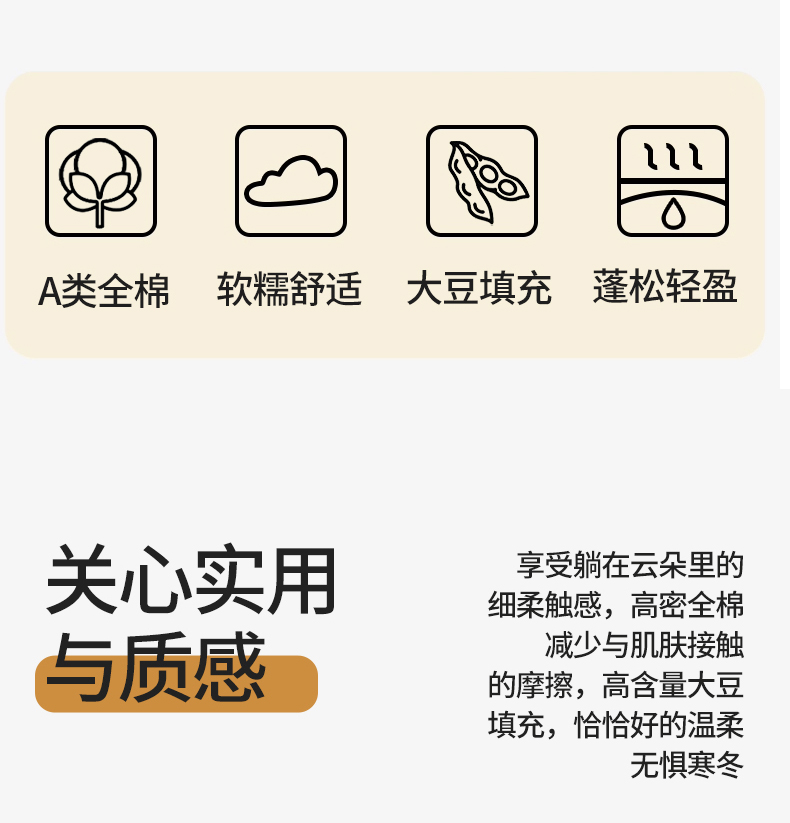 A类全棉

软糯舒适

大豆填充

蓬松轻盈

关心实用
与质感

享受躺在云朵里的细柔触感，高密全棉减少与肌肤接触的摩擦，高含量大豆填充，恰恰好的温柔无惧寒冬