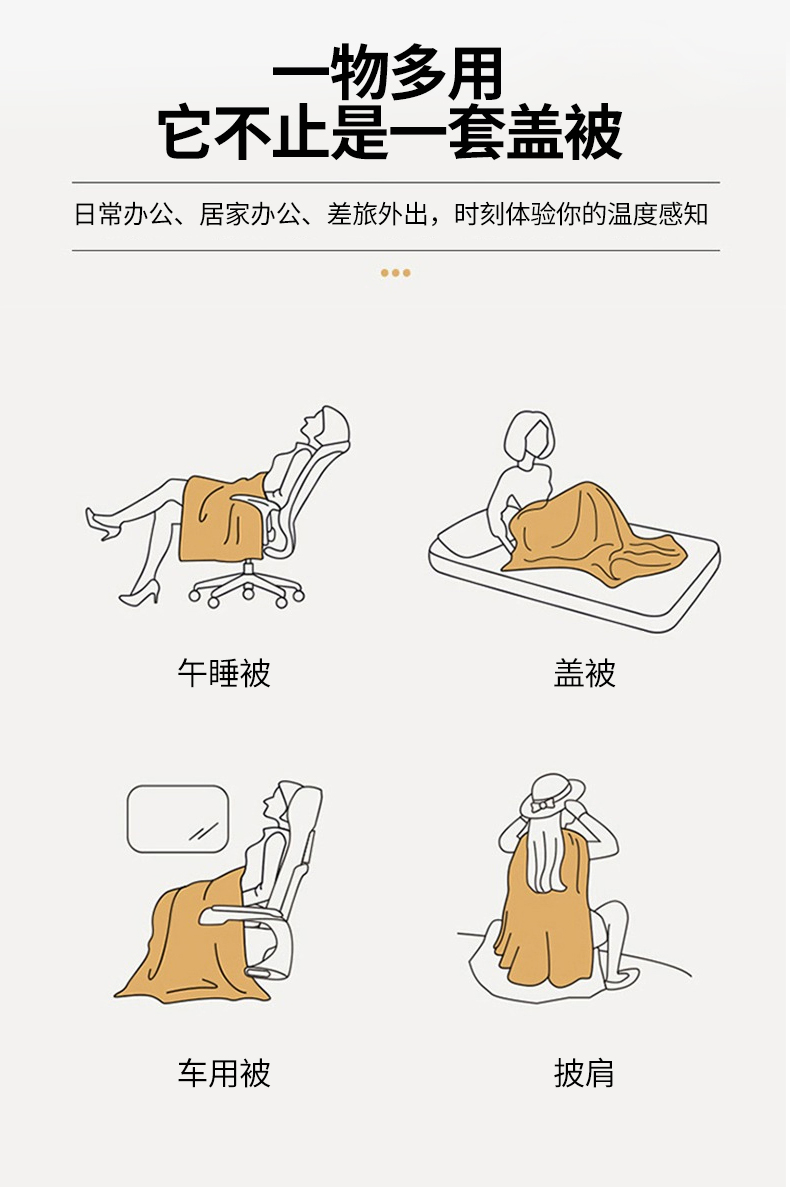 一物多用
它不止是一套盖被

日常办公、居家办公、差旅外出，时刻体验你的温度感知

午睡被

盖被

车用被

披肩