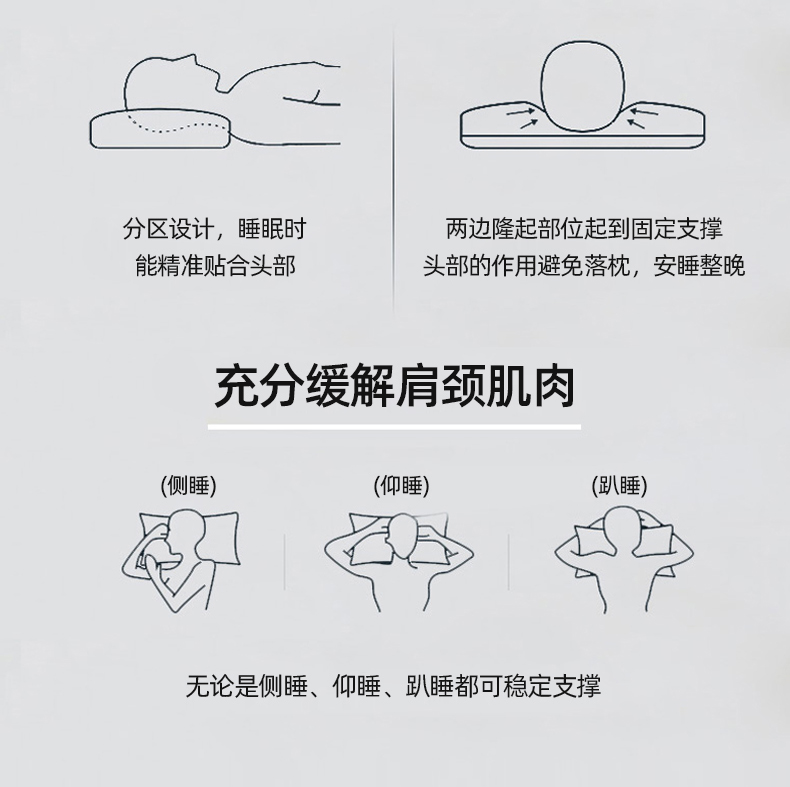 分区设计，睡眠时
能精准贴合头部

两边隆起部位起到固定支撑
头部的作用避免落枕，安睡整晚

充分缓解肩颈肌肉

(侧睡)

(仰睡)

(趴睡)

无论是侧睡、仰睡、趴睡都可稳定支撑