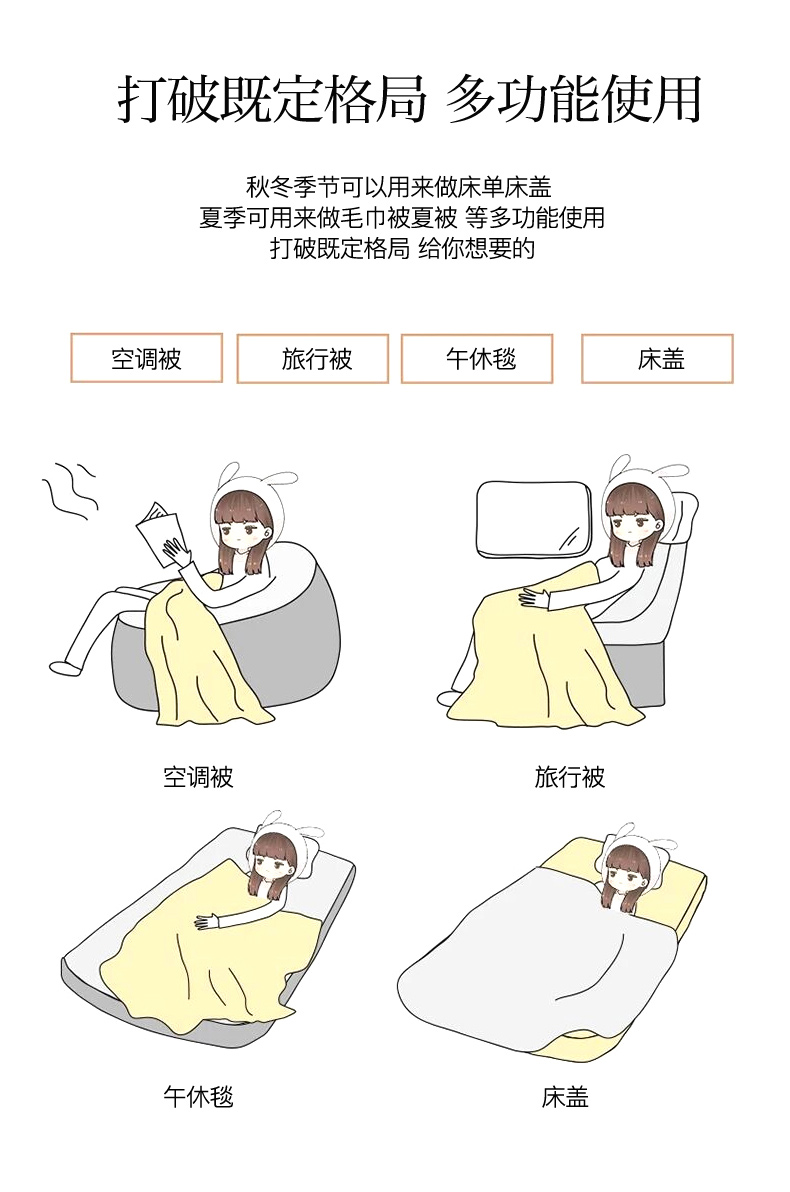 打破既定格局 多功能使用

秋冬季节可以用来做床单床盖
夏季可用来做毛巾被夏被 等多功能使用
打破既定格局 给你想要的

空调被 旅行被 午休毯 床盖

空调被

旅行被

午休毯

床盖