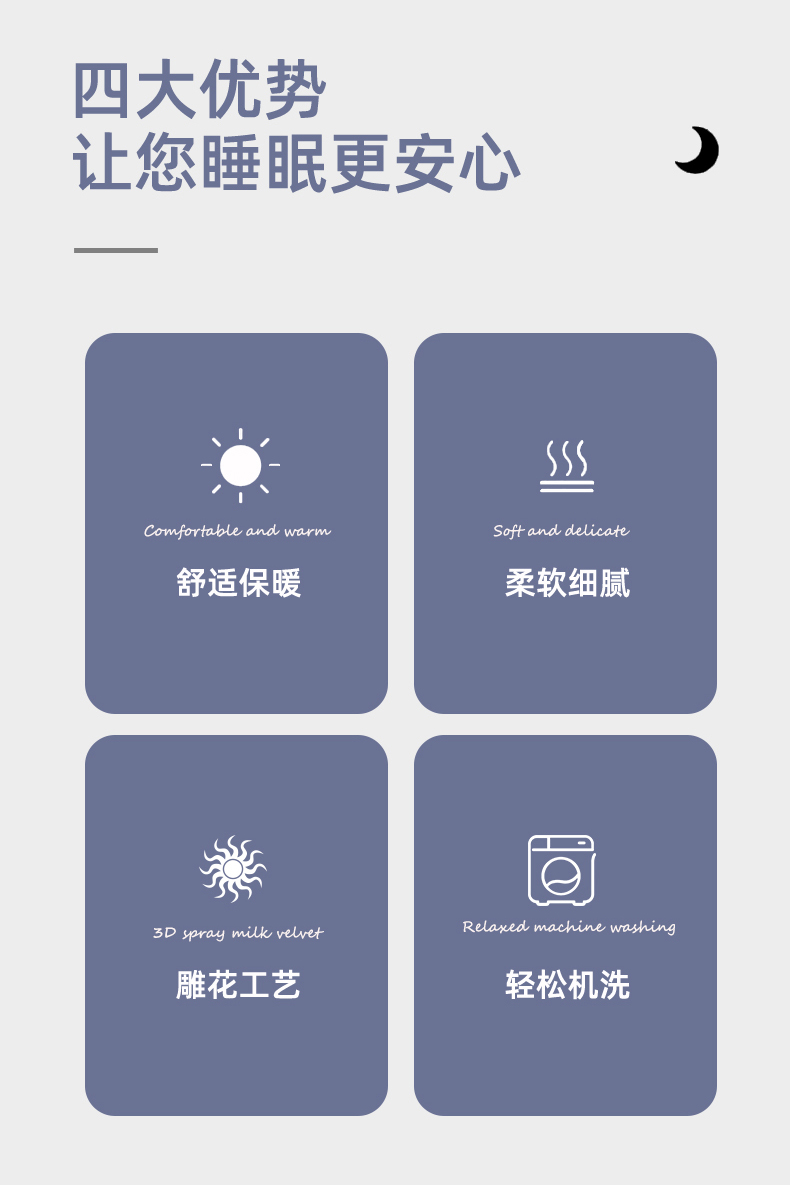 四大优势
让您睡眠更安心

Comfortable and warm

舒适保暖

Soft and delicate

柔软细腻

3D spray milk velvet

雕花工艺

Relaxed machine washing

轻松机洗