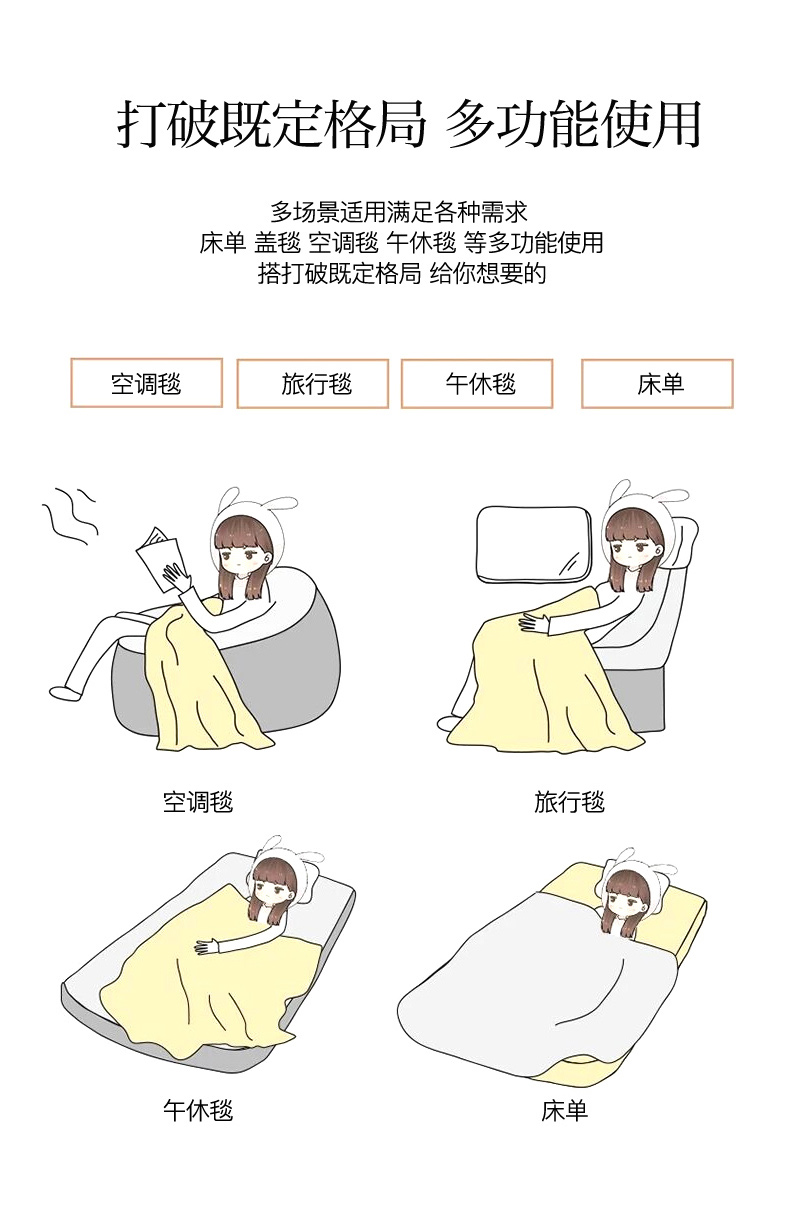 打破既定格局 多功能使用

多场景适用满足各种需求
床单 盖毯 空调毯 午休毯 等多功能使用
搭打破既定格局 给你想要的

空调毯

旅行毯

午休毯

床单

空调毯

旅行毯

午休毯

床单