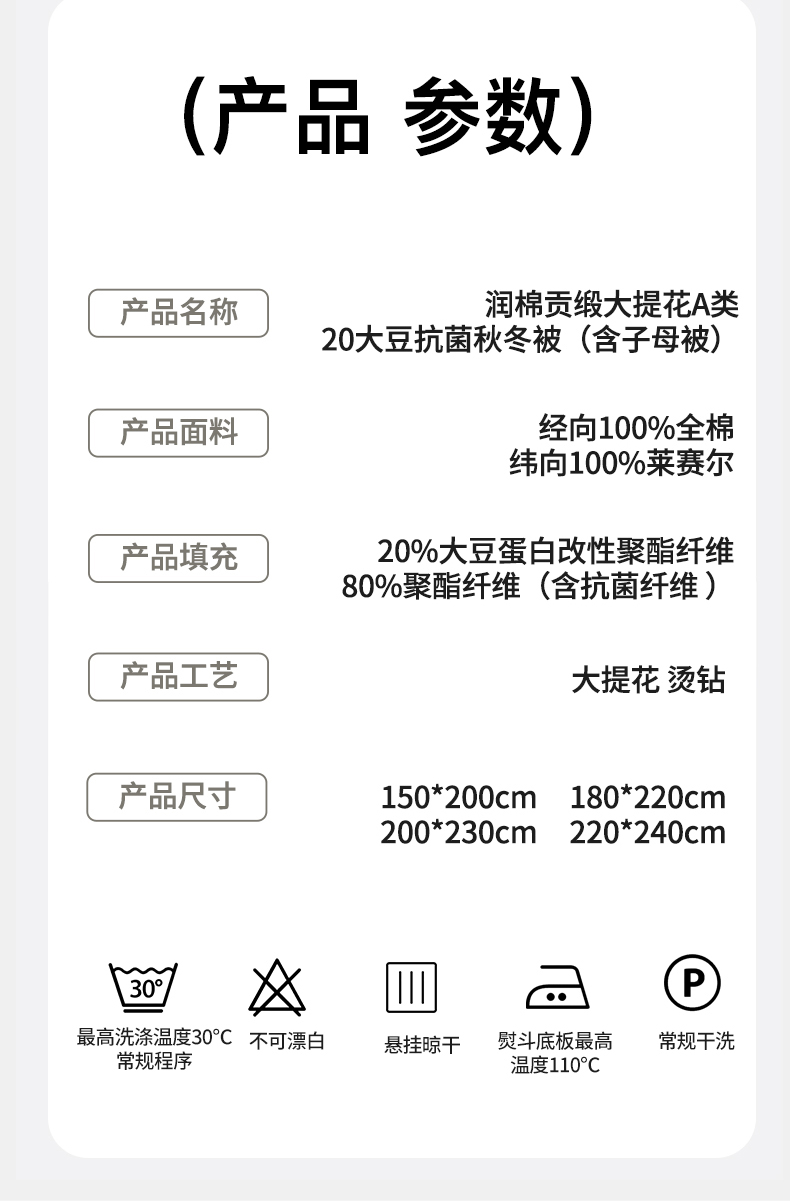 （产品 参数）

产品名称
润棉贡缎大提花A类
20大豆抗菌秋冬被（含子母被）

产品面料
经向100%全棉
纬向100%莱赛尔

产品填充
20%大豆蛋白改性聚酯纤维
80%聚酯纤维（含抗菌纤维）

产品工艺
大提花 烫钻

产品尺寸
150*200cm 180*220cm
200*230cm 220*240cm

30°
最高洗涤温度30°C
常规程序

不可漂白

悬挂晾干

熨斗底板最高
温度110°C

P
常规干洗