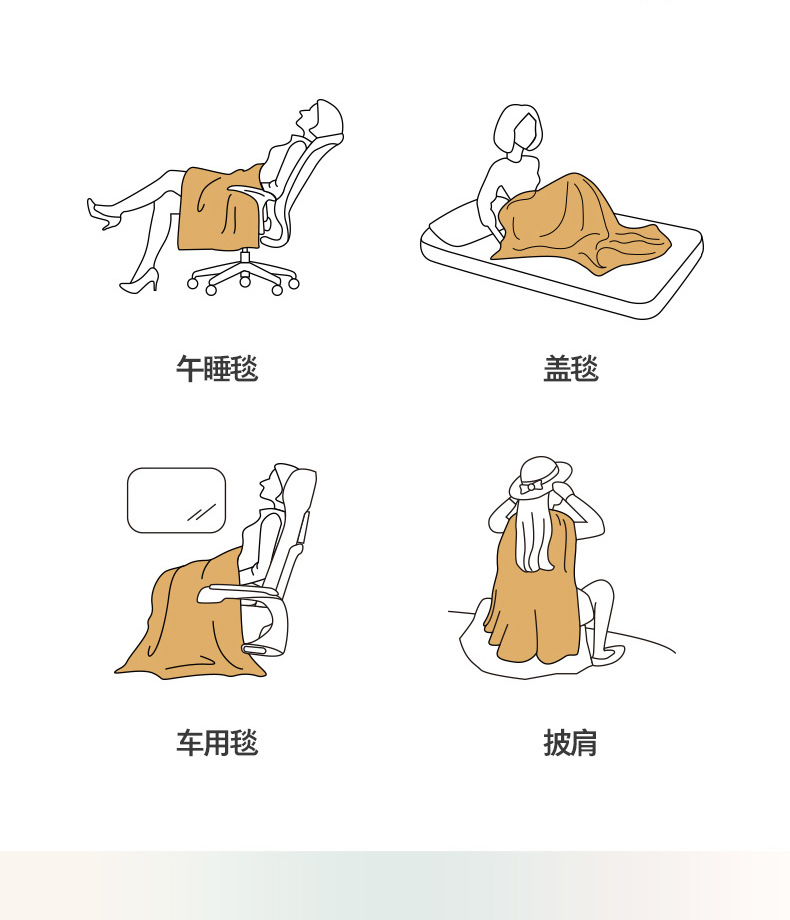 午睡毯

盖毯

车用毯

披肩