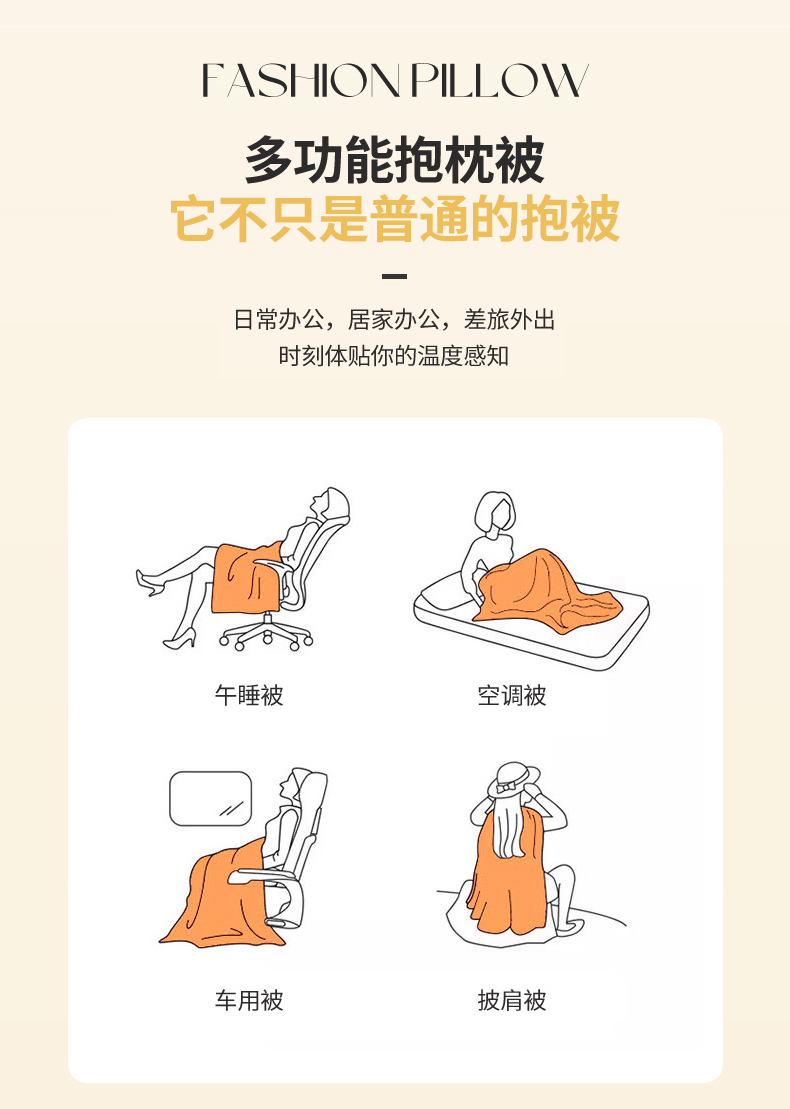 FASHION PILLOW

多功能抱枕被
它不只是普通的抱被

日常办公，居家办公，差旅外出
时刻体贴你的温度感知

午睡被

空调被

车用被

披肩被