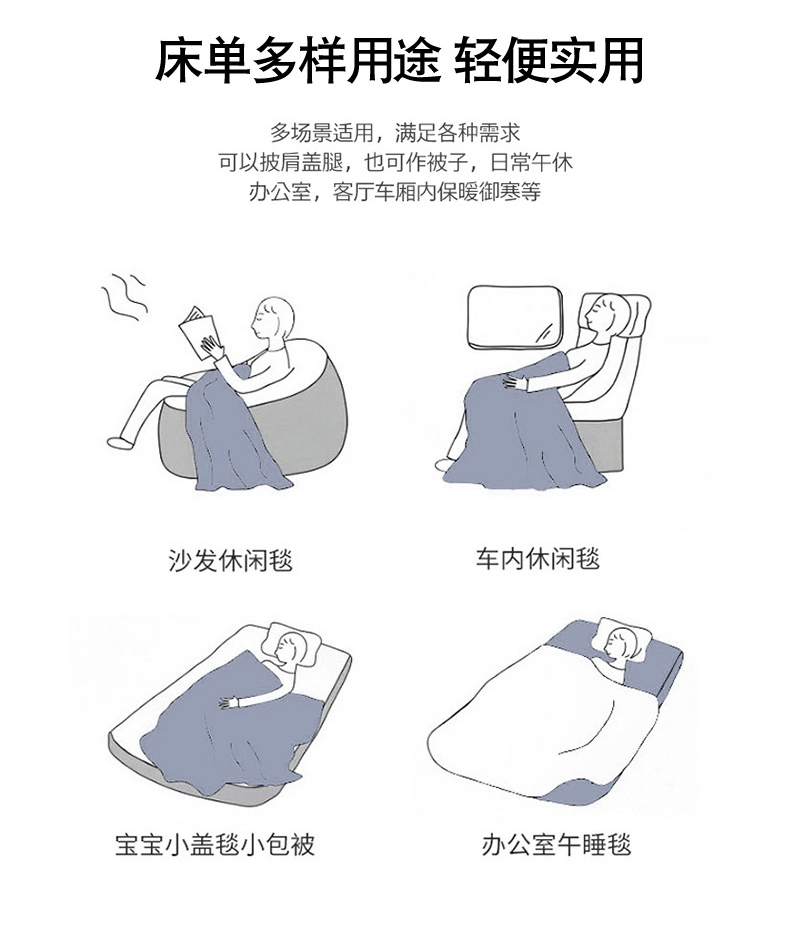 床单多样用途 轻便实用

多场景适用，满足各种需求
可以披肩盖腿，也可作被子，日常午休
办公室，客厅车厢内保暖御寒等

沙发休闲毯

车内休闲毯

宝宝小盖毯小包被

办公室午睡毯