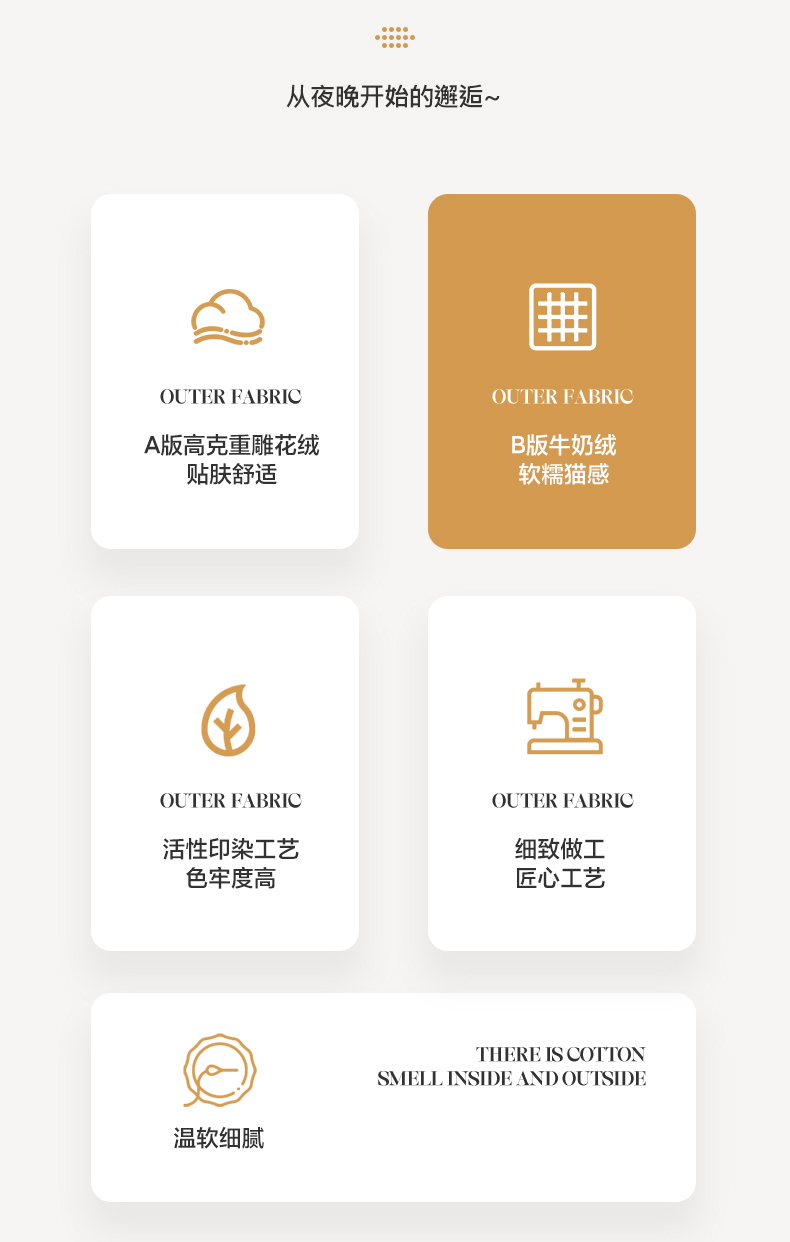 从夜晚开始的邂逅~

OUTER FABRIC

A版高克重雕花绒
贴肤舒适

OUTER FABRIC

B版牛奶绒
软糯猫感

OUTER FABRIC

活性印染工艺
色牢度高

OUTER FABRIC

细致做工
匠心工艺

温软细腻

THERE IS COTTON
SMELL INSIDE AND OUTSIDE