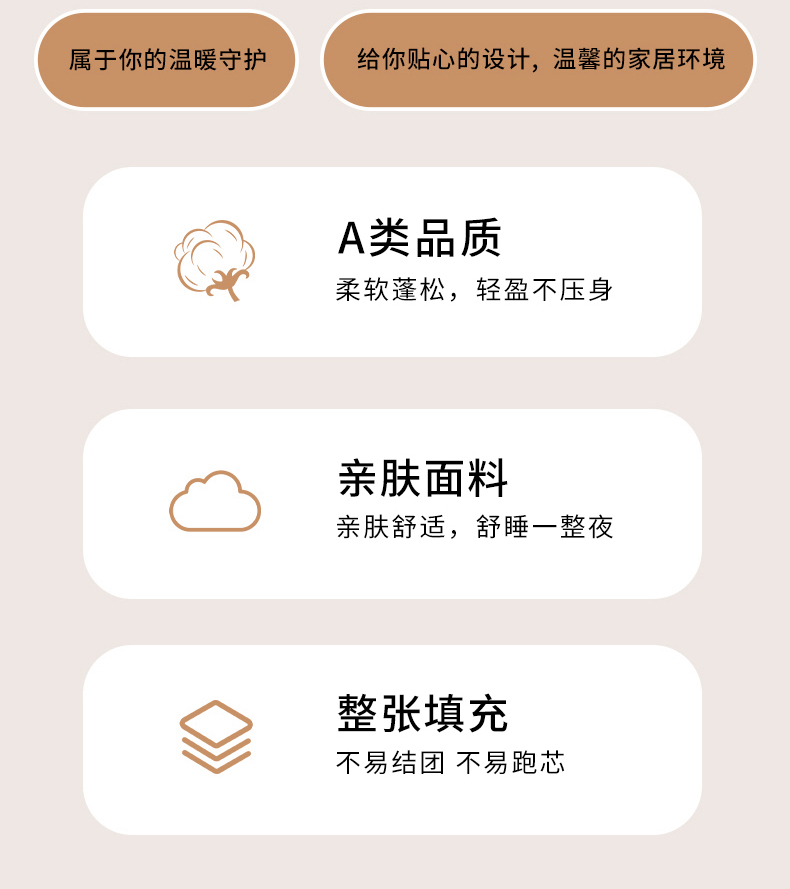 属于你的温暖守护

给你贴心的设计，温馨的家居环境

A类品质
柔软蓬松，轻盈不压身

亲肤面料
亲肤舒适，舒睡一整夜

整张填充
不易结团 不易跑芯