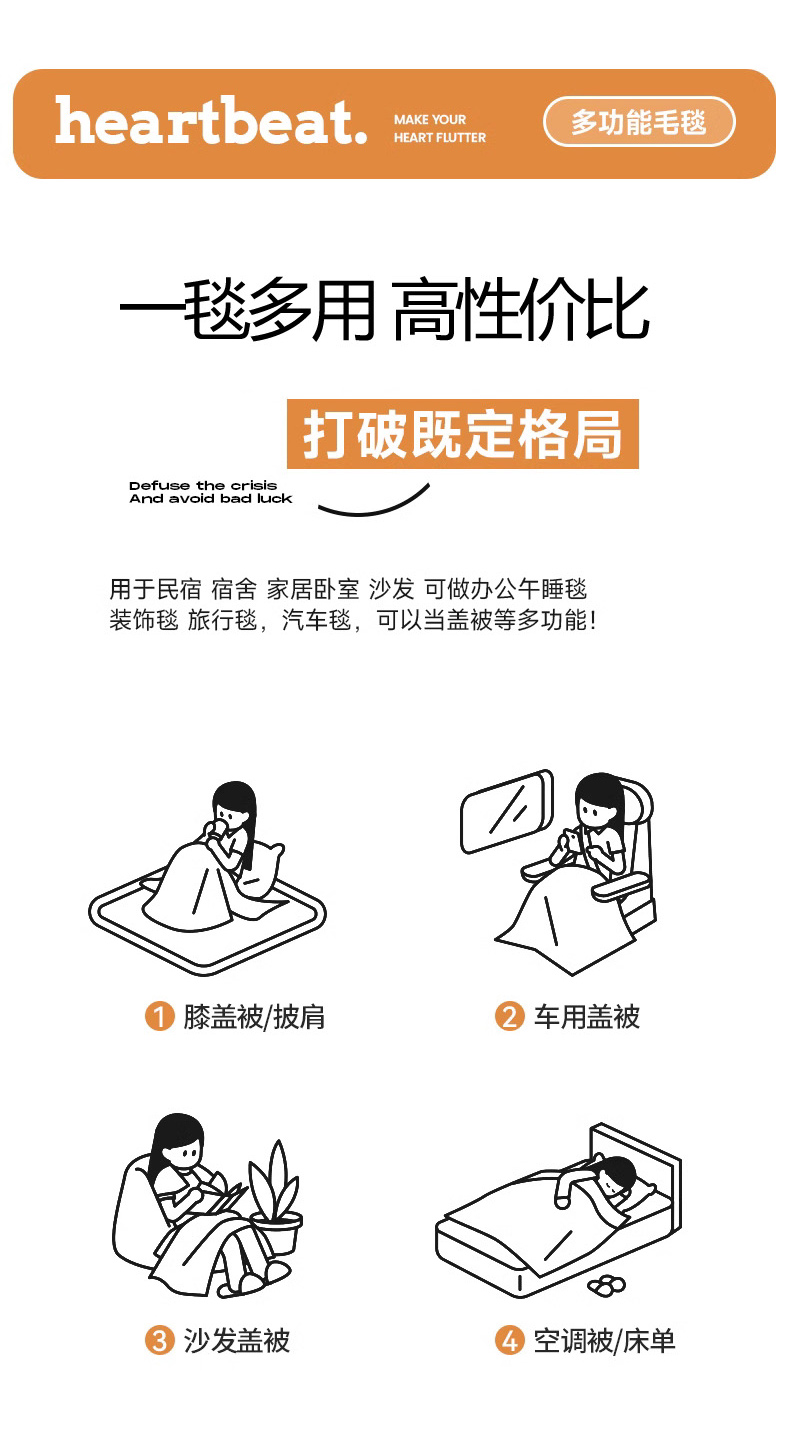 heartbeat. MAKE YOUR HEART FLUTTER

多功能毛毯

一毯多用 高性价比

打破既定格局

Defuse the crisis
And avoid bad luck

用于民宿 宿舍 家居卧室 沙发 可做办公午睡毯
装饰毯 旅行毯，汽车毯，可以当盖被等多功能！

1 膝盖被/披肩

2 车用盖被

3 沙发盖被

4 空调被/床单