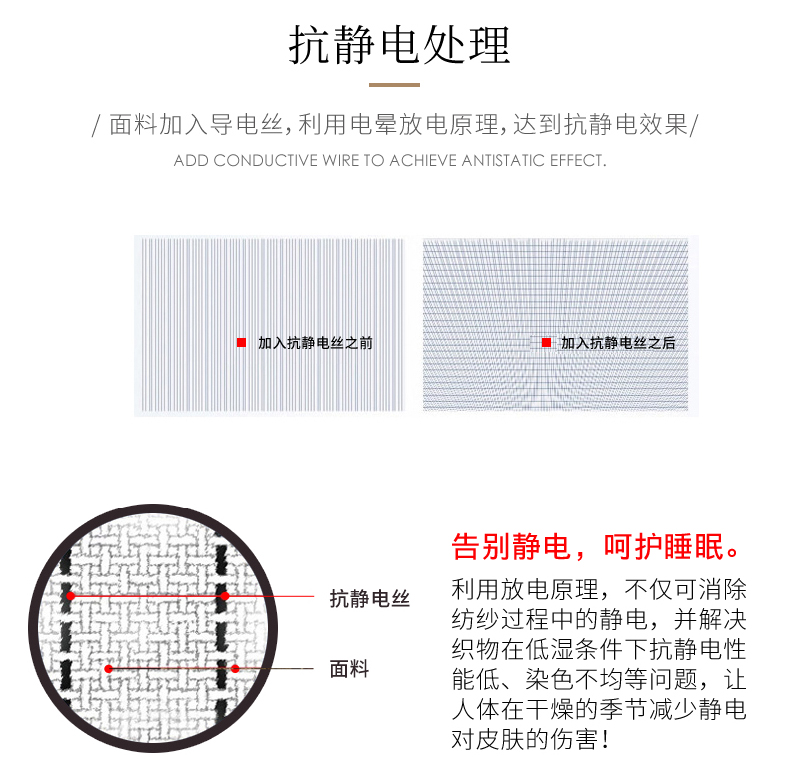 抗静电处理

/ 面料加入导电丝，利用电晕放电原理，达到抗静电效果/

ADD CONDUCTIVE WIRE TO ACHIEVE ANTISTATIC EFFECT.

加入抗静电丝之前

加入抗静电丝之后

抗静电丝

面料

告别静电，呵护睡眠。

利用放电原理，不仅可消除纺纱过程中的静电，并解决织物在低湿条件下抗静电性能低、染色不均等问题，让人体在干燥的季节减少静电对皮肤的伤害！