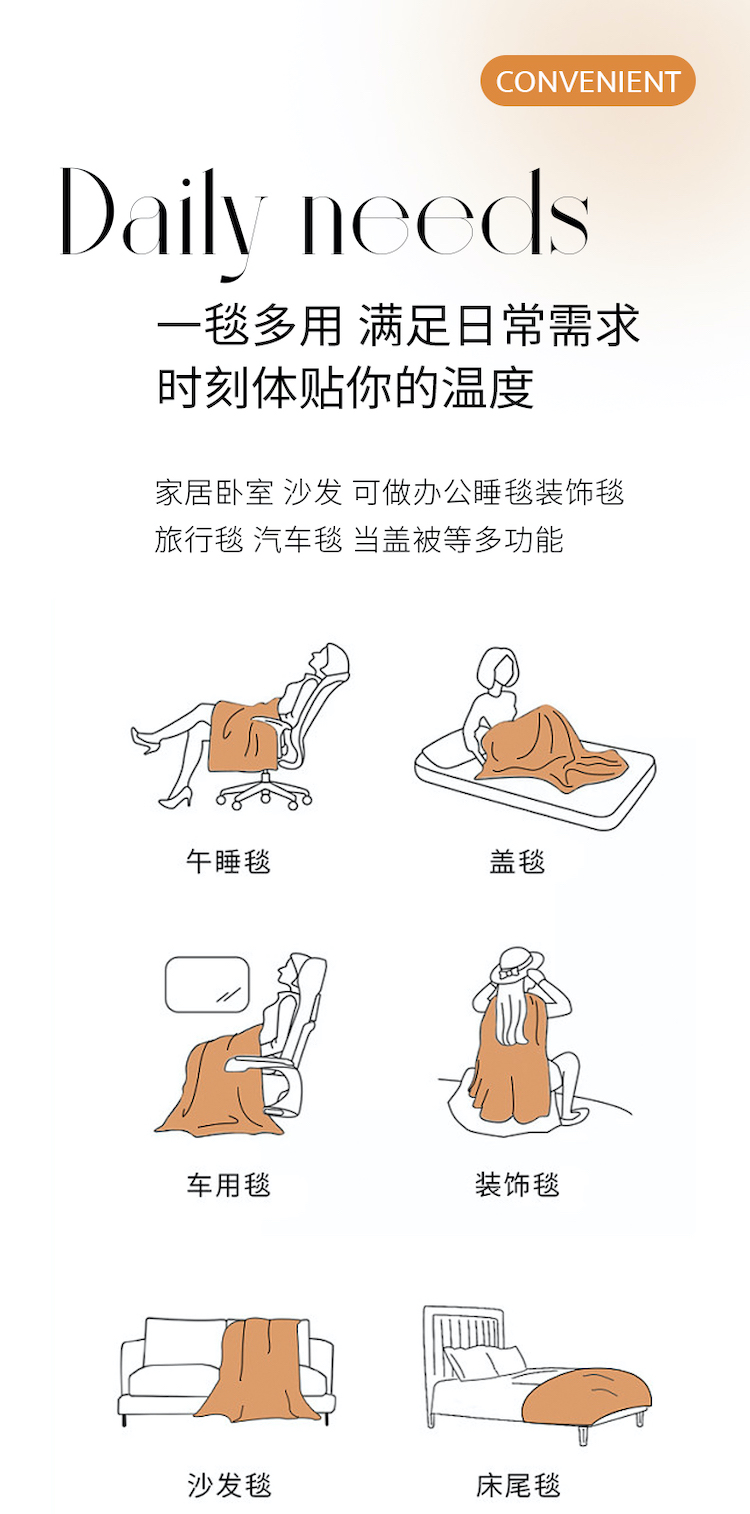 CONVENIENT

Daily needs

一毯多用 满足日常需求
时刻体贴你的温度

家居卧室 沙发 可做办公睡毯装饰毯
旅行毯 汽车毯 当盖被等多功能

午睡毯

盖毯

车用毯

装饰毯

沙发毯

床尾毯