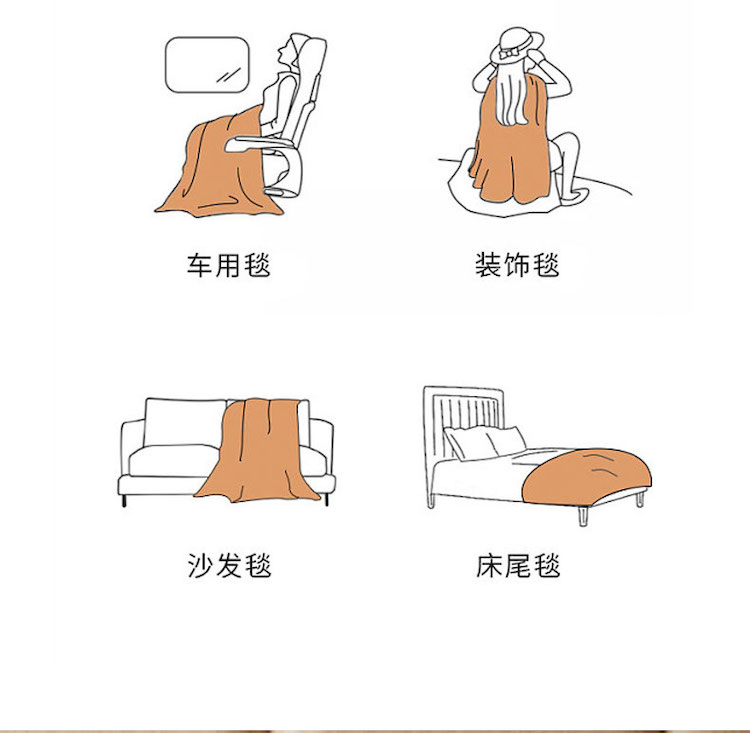 车用毯

装饰毯

沙发毯

床尾毯