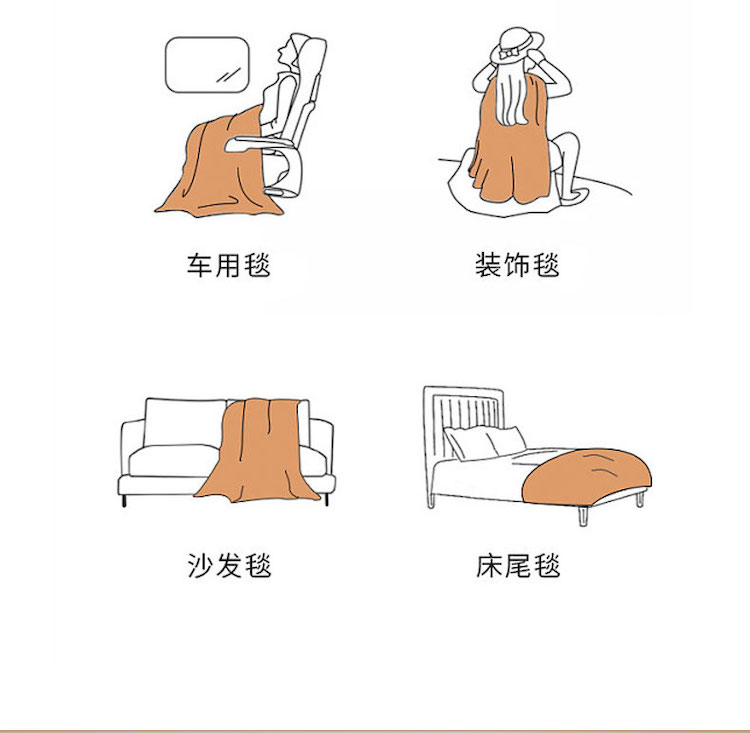 车用毯

装饰毯

沙发毯

床尾毯