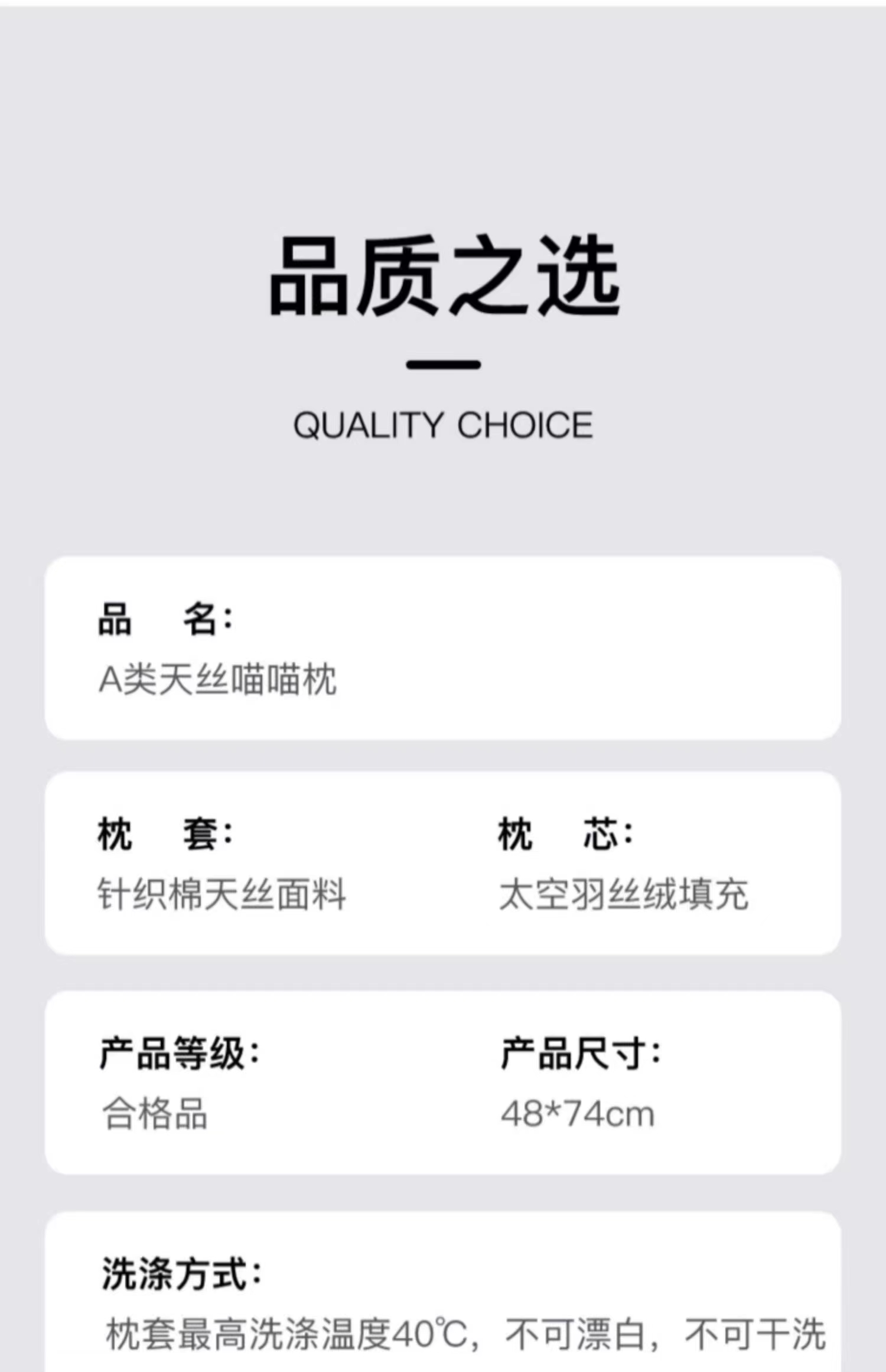 品质之选

QUALITY CHOICE

品 名:
A类天丝喵喵枕

枕 套:
针织棉天丝面料

枕 芯:
太空羽丝绒填充

产品等级:
合格品

产品尺寸:
48*74cm

洗涤方式:
枕套最高洗涤温度40℃，不可漂白，不可干洗