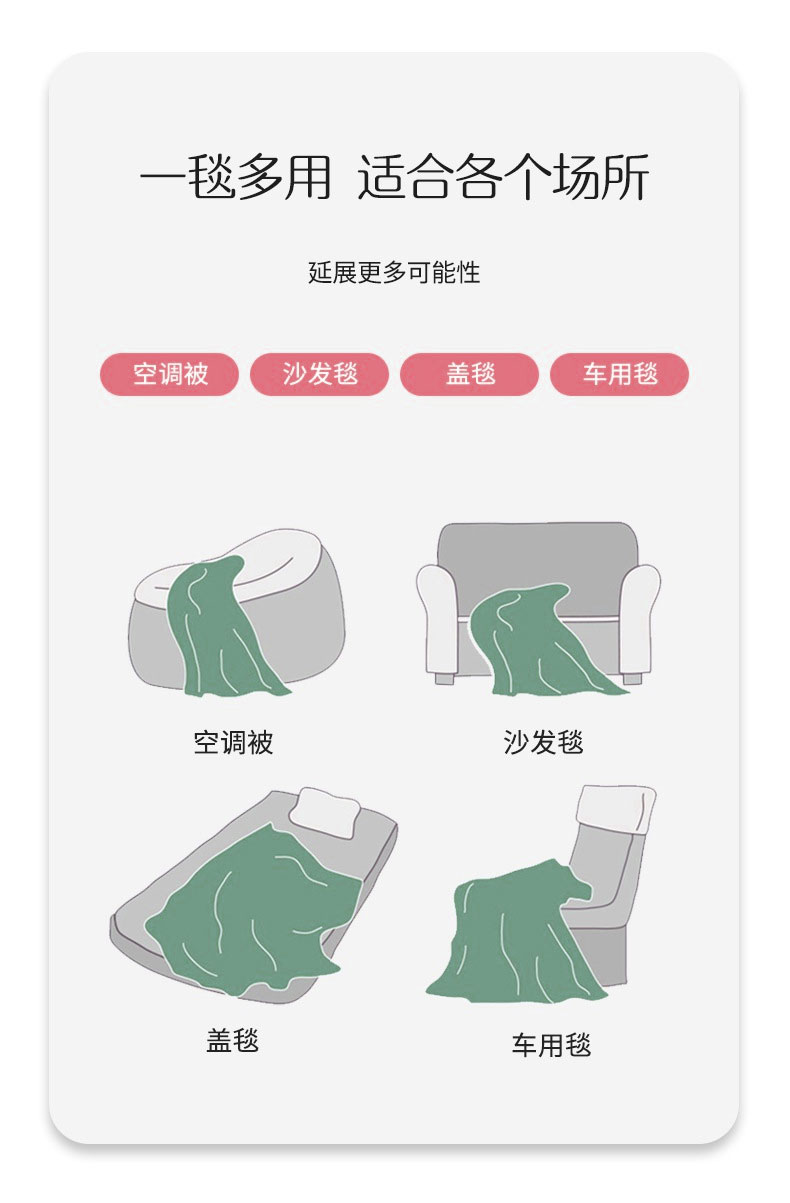 一毯多用 适合各个场所

延展更多可能性

空调被 沙发毯 盖毯 车用毯

空调被

沙发毯

盖毯

车用毯