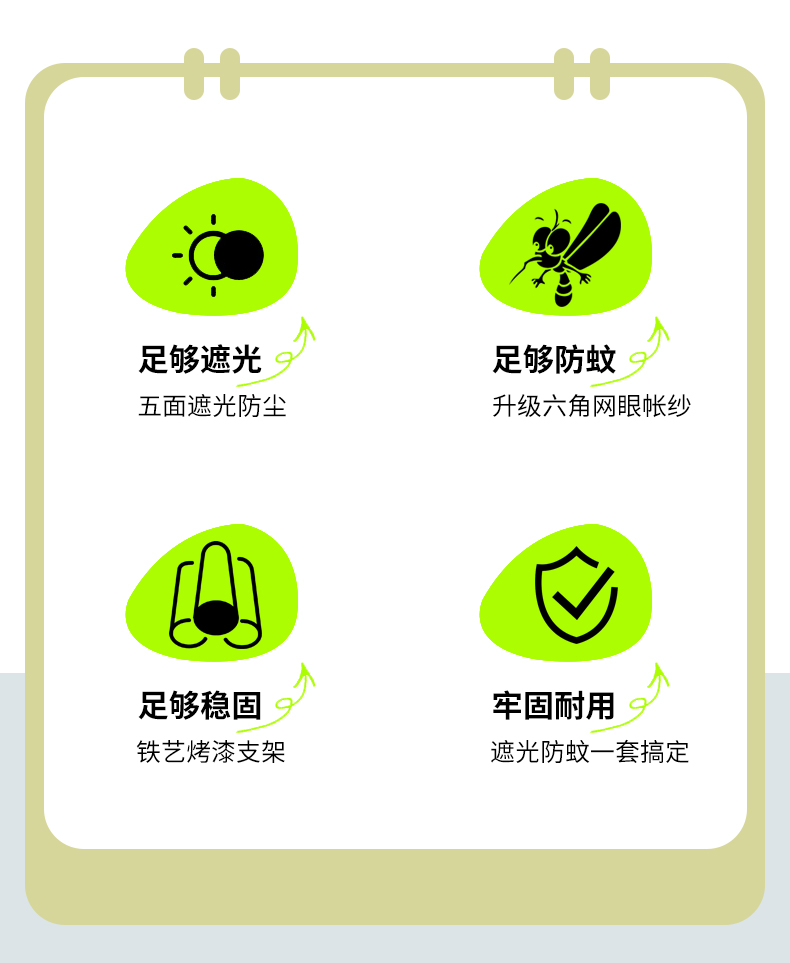 足够遮光
五面遮光防尘

足够防蚊
升级六角网眼帐纱

足够稳固
铁艺烤漆支架

牢固耐用
遮光防蚊一套搞定