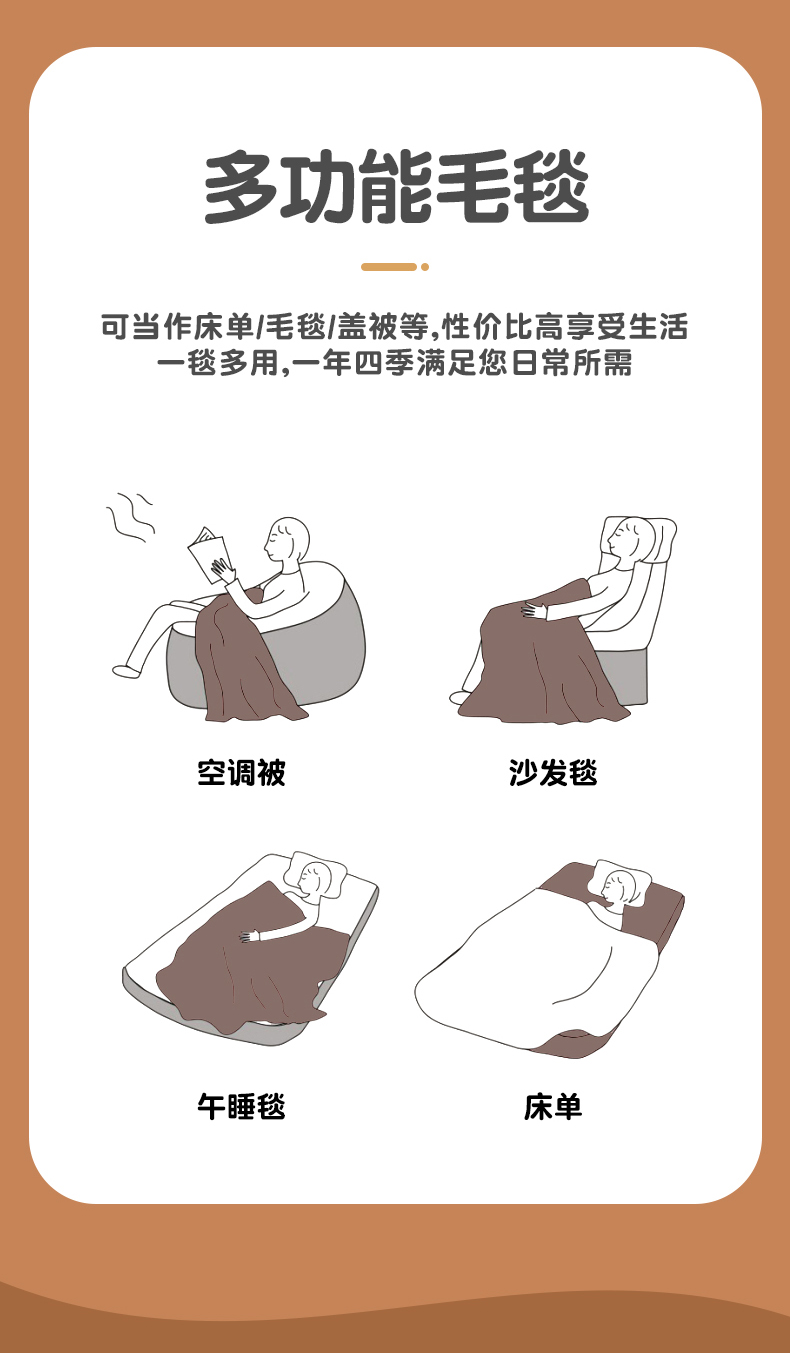 多功能毛毯

可当作床单/毛毯/盖被等,性价比高享受生活
一毯多用,一年四季满足您日常所需

空调被

沙发毯

午睡毯

床单