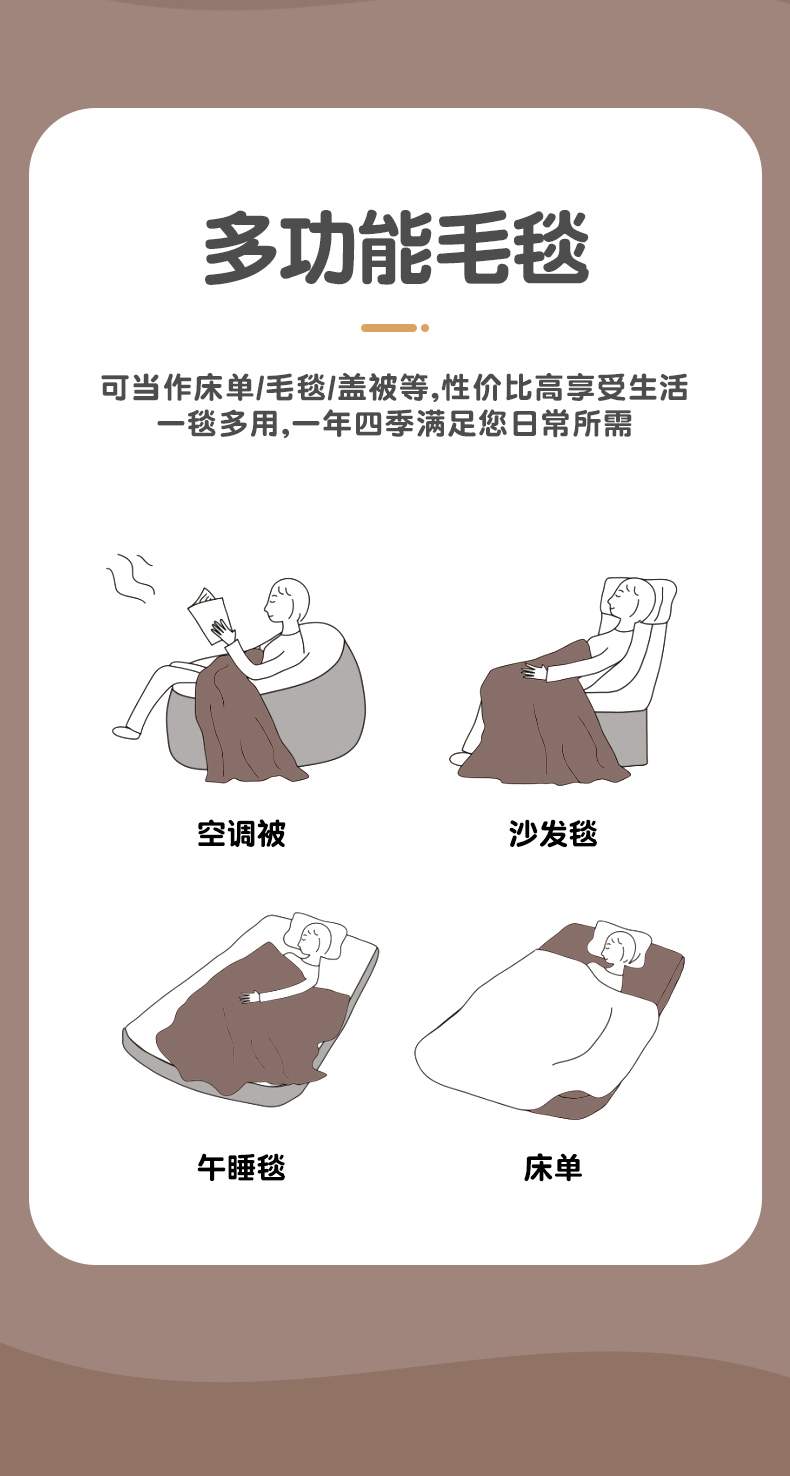 多功能毛毯

可当作床单/毛毯/盖被等,性价比高享受生活
一毯多用,一年四季满足您日常所需

空调被

沙发毯

午睡毯

床单