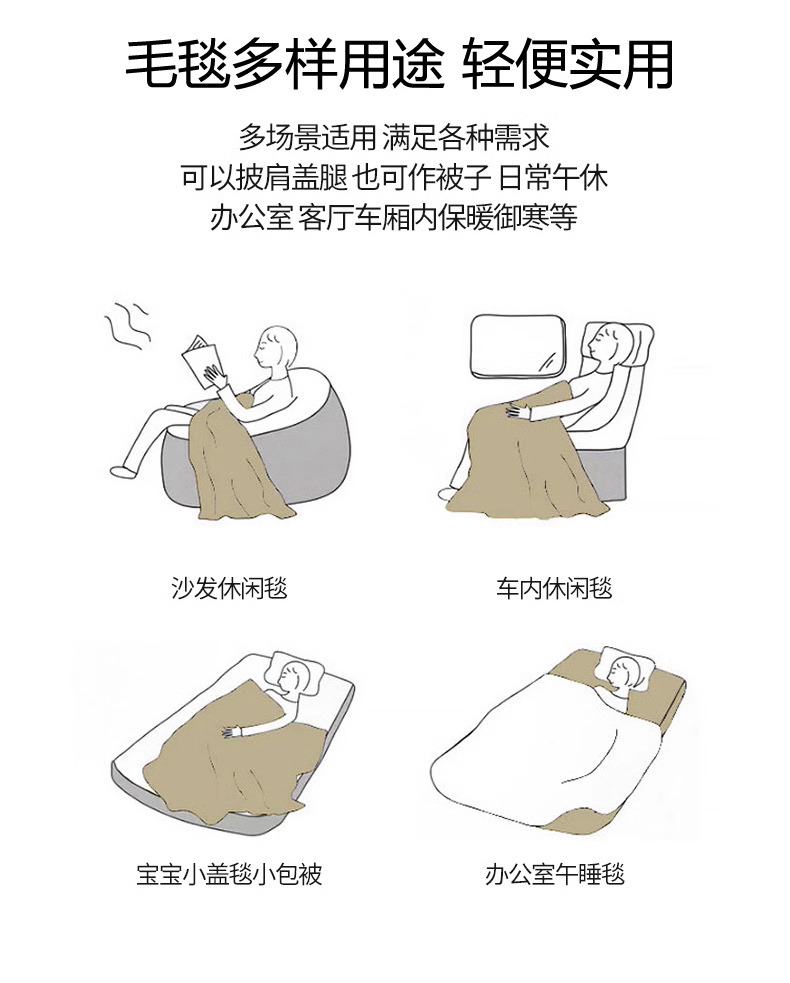 毛毯多样用途 轻便实用

多场景适用 满足各种需求
可以披肩盖腿 也可作被子 日常午休
办公室 客厅车厢内保暖御寒等

沙发休闲毯

车内休闲毯

宝宝小盖毯小包被

办公室午睡毯