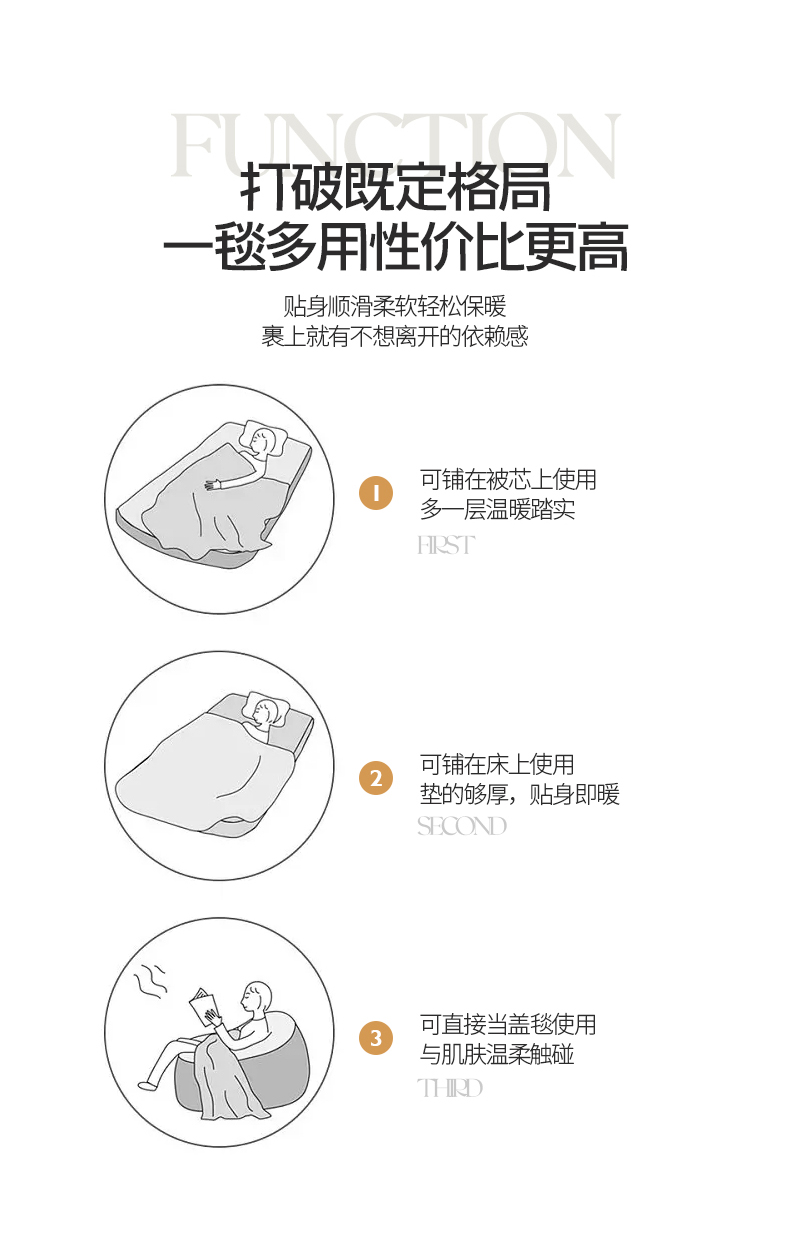 FUNCTION

打破既定格局
一毯多用性价比更高

贴身顺滑柔软轻松保暖
裹上就有不想离开的依赖感

1 可铺在被芯上使用
多一层温暖踏实
FIRST

2 可铺在床上使用
垫的够厚，贴身即暖
SECOND

3 可直接当盖毯使用
与肌肤温柔触碰
THIRD