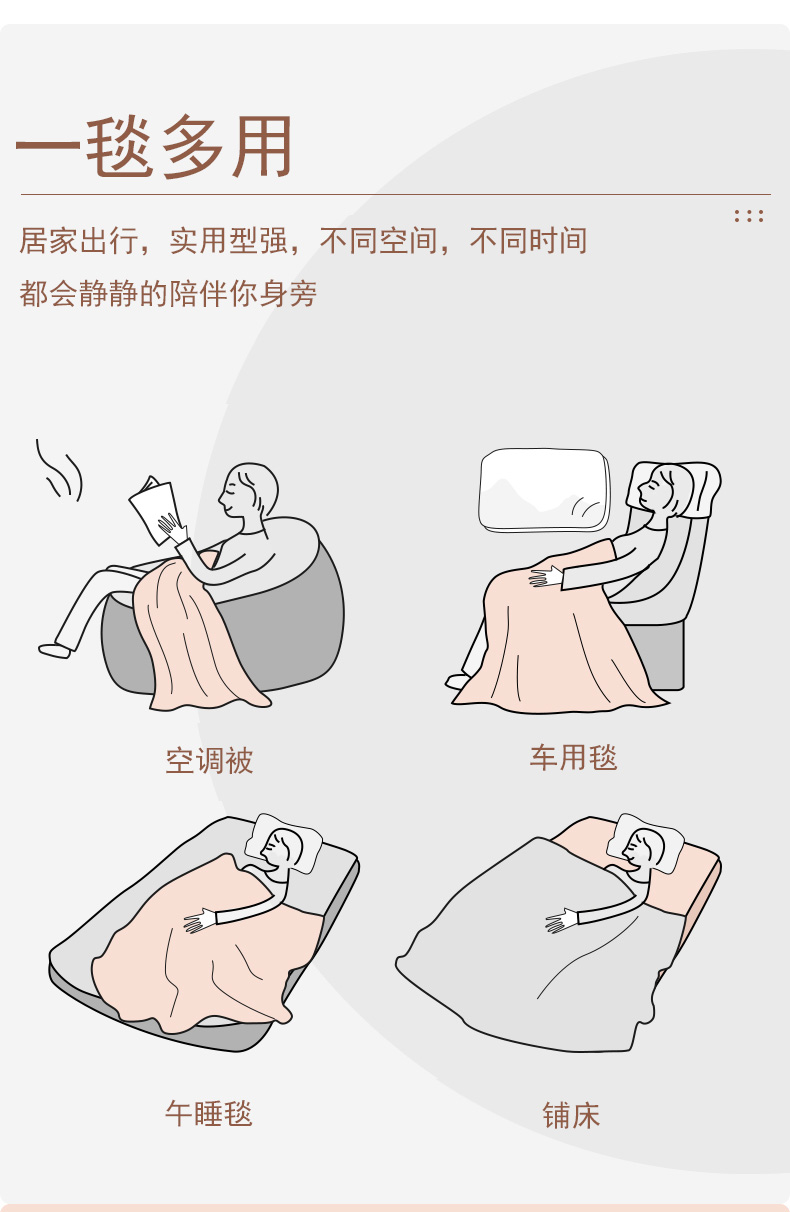 一毯多用

居家出行，实用型强，不同空间，不同时间

都会静静的陪伴你身旁

空调被

车用毯

午睡毯

铺床