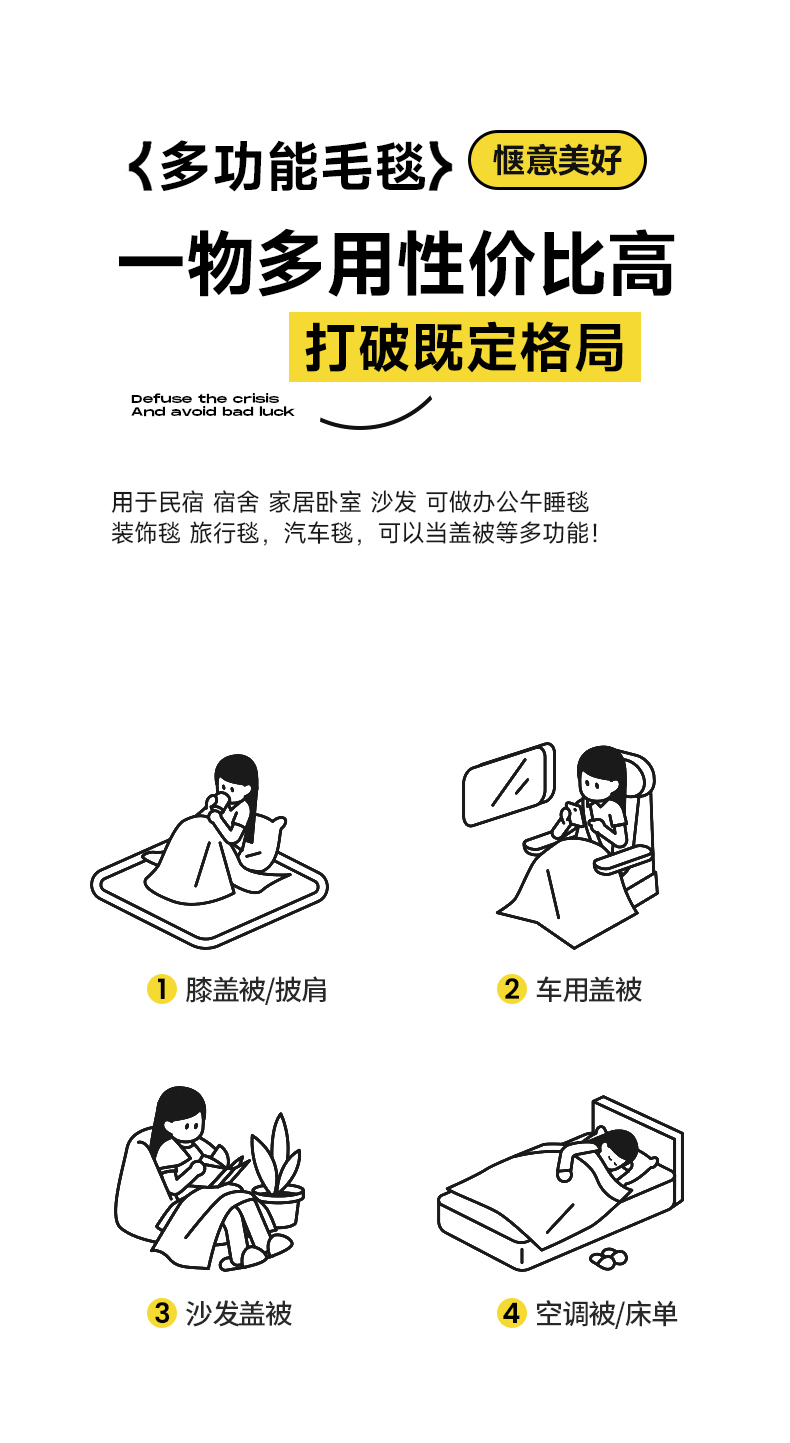 《多功能毛毯》 惬意美好

一物多用性价比高

打破既定格局

Defuse the crisis
And avoid bad luck

用于民宿 宿舍 家居卧室 沙发 可做办公午睡毯
装饰毯 旅行毯，汽车毯，可以当盖被等多功能！

1 膝盖被/披肩

2 车用盖被

3 沙发盖被

4 空调被/床单