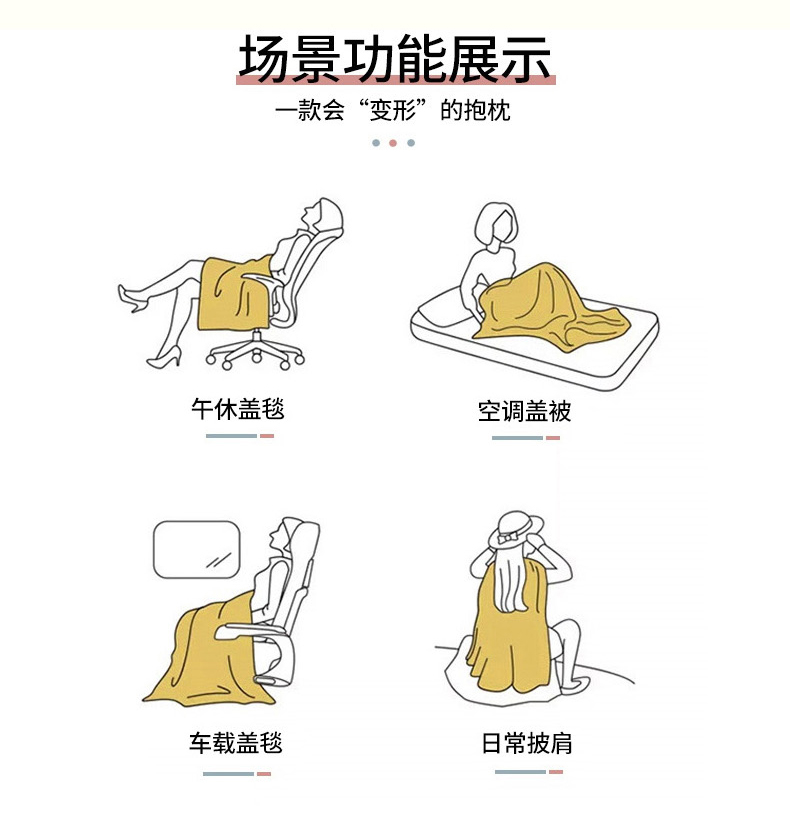 场景功能展示

一款会“变形”的抱枕

午休盖毯

空调盖被

车载盖毯

日常披肩