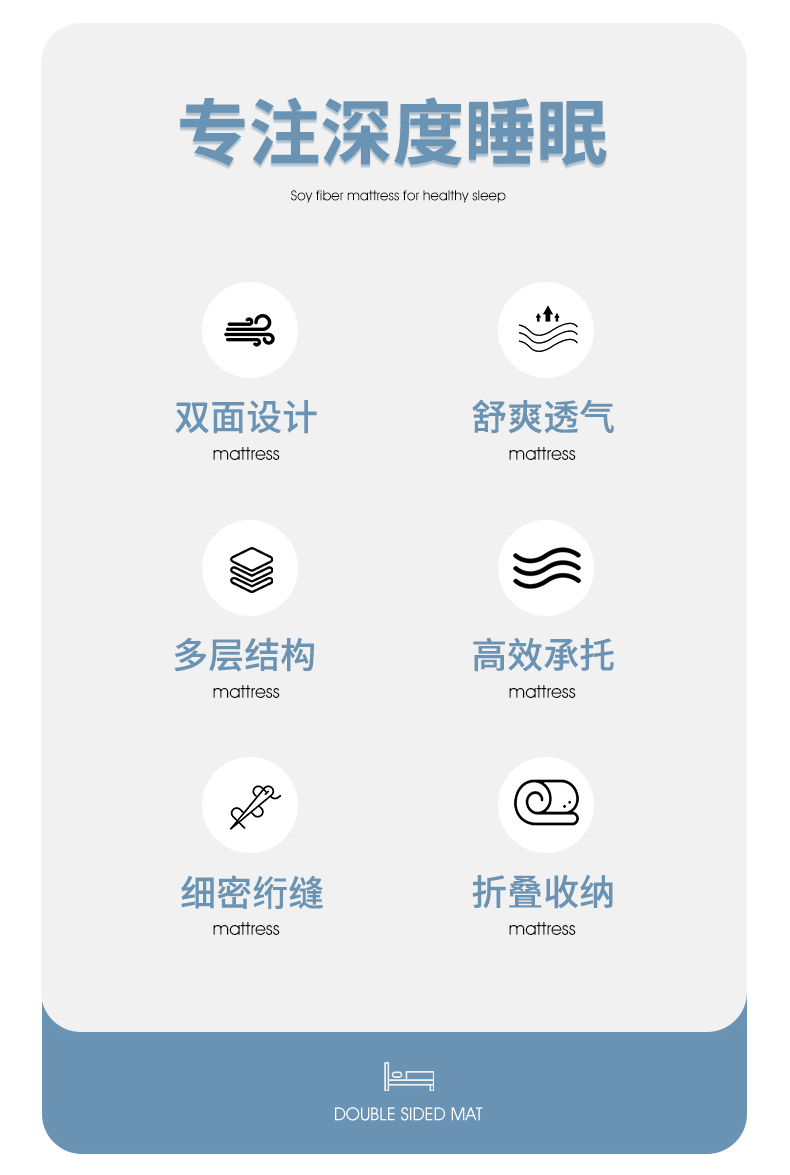 专注深度睡眠

Soy fiber mattress for healthy sleep

双面设计
mattress

舒爽透气
mattress

多层结构
mattress

高效承托
mattress

细密绗缝
mattress

折叠收纳
mattress

DOUBLE SIDED MAT