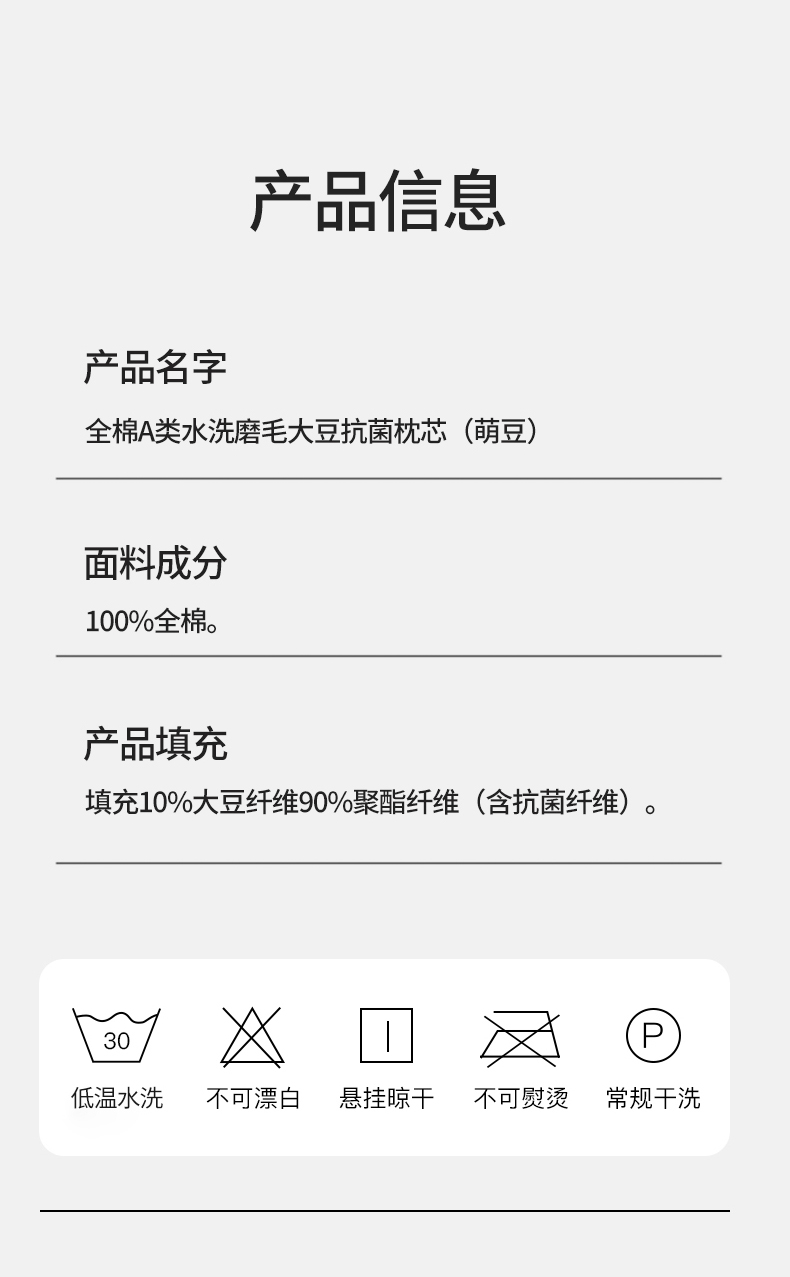 产品信息

产品名字

全棉A类水洗磨毛大豆抗菌枕芯（萌豆）

面料成分

100%全棉。

产品填充

填充10%大豆纤维90%聚酯纤维（含抗菌纤维）。

30
低温水洗

不可漂白

悬挂晾干

不可熨烫

P
常规干洗