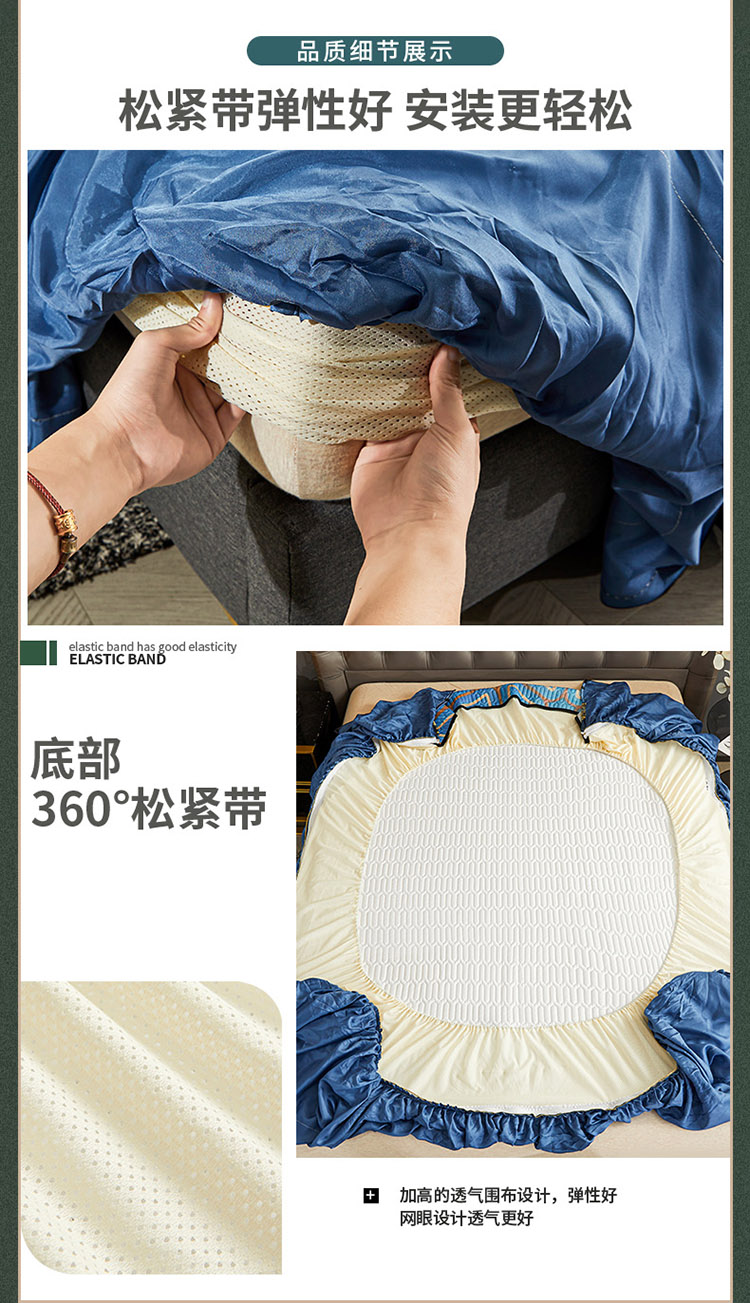 品质细节展示

松紧带弹性好 安装更轻松

elastic band has good elasticity
ELASTIC BAND

底部
360°松紧带

加高的透气围布设计，弹性好
网眼设计透气更好