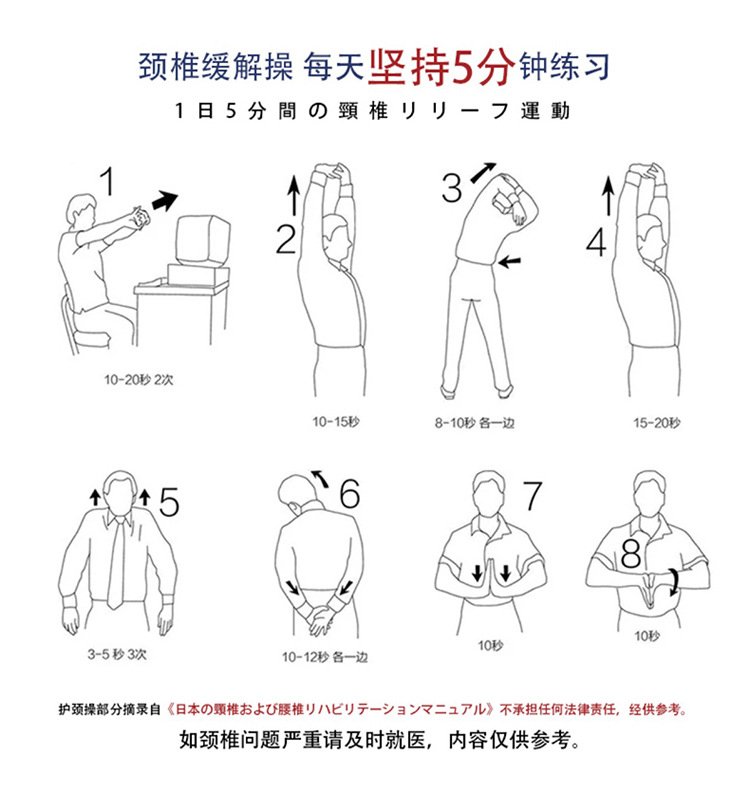 颈椎缓解操 每天坚持5分钟练习

1日5分間の頸椎リリーフ運動

1

10-20秒 2次

2

10-15秒

3

8-10秒 各一边

4

15-20秒

5

3-5 秒 3次

6

10-12秒 各一边

7

10秒

8

10秒

护颈操部分摘录自《日本の頸椎および腰椎リハビリテーションマニュアル》不承担任何法律责任，经供参考。

如颈椎问题严重请及时就医，内容仅供参考。