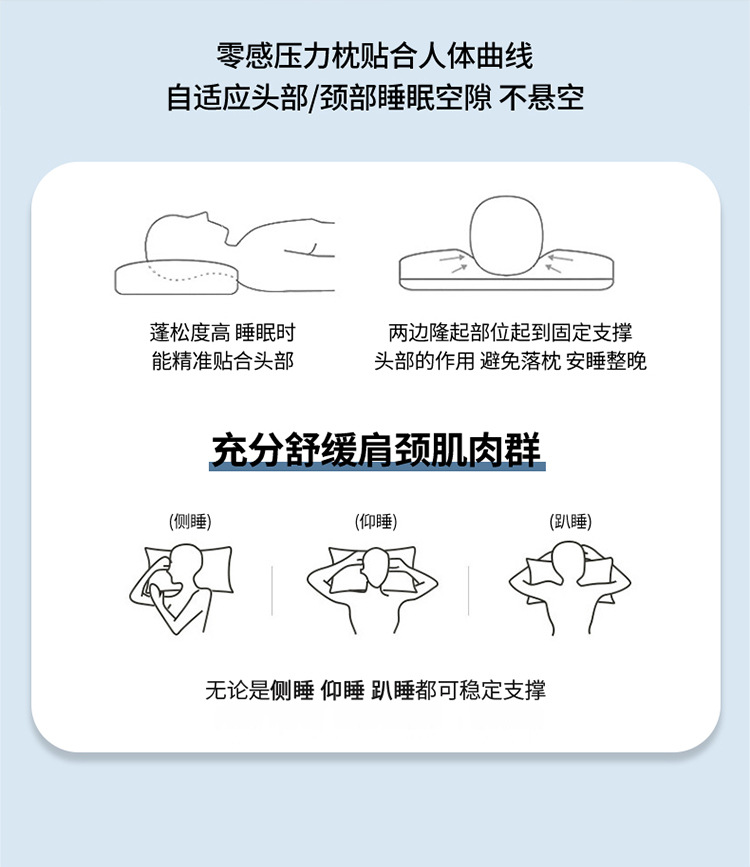 零感压力枕贴合人体曲线
自适应头部/颈部睡眠空隙 不悬空

蓬松度高 睡眠时
能精准贴合头部

两边隆起部位起到固定支撑
头部的作用 避免落枕 安睡整晚

充分舒缓肩颈肌肉群

(侧睡)

(仰睡)

(趴睡)

无论是侧睡 仰睡 趴睡都可稳定支撑